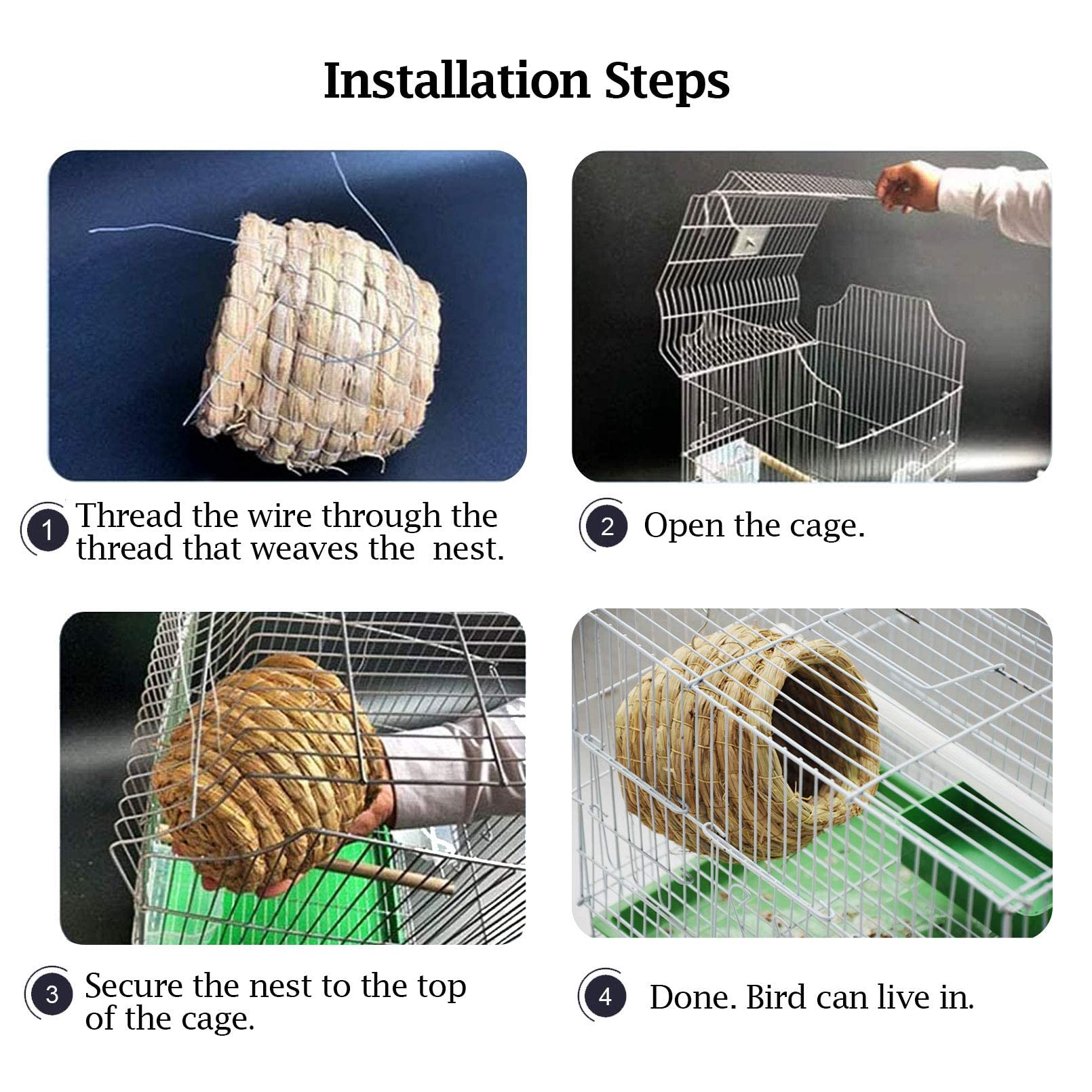 Installation Steps

1 Thread the wire through the thread that weaves the nest.

2 Open the cage.

3 Secure the nest to the top of the cage.

4 Done. Bird can live in.