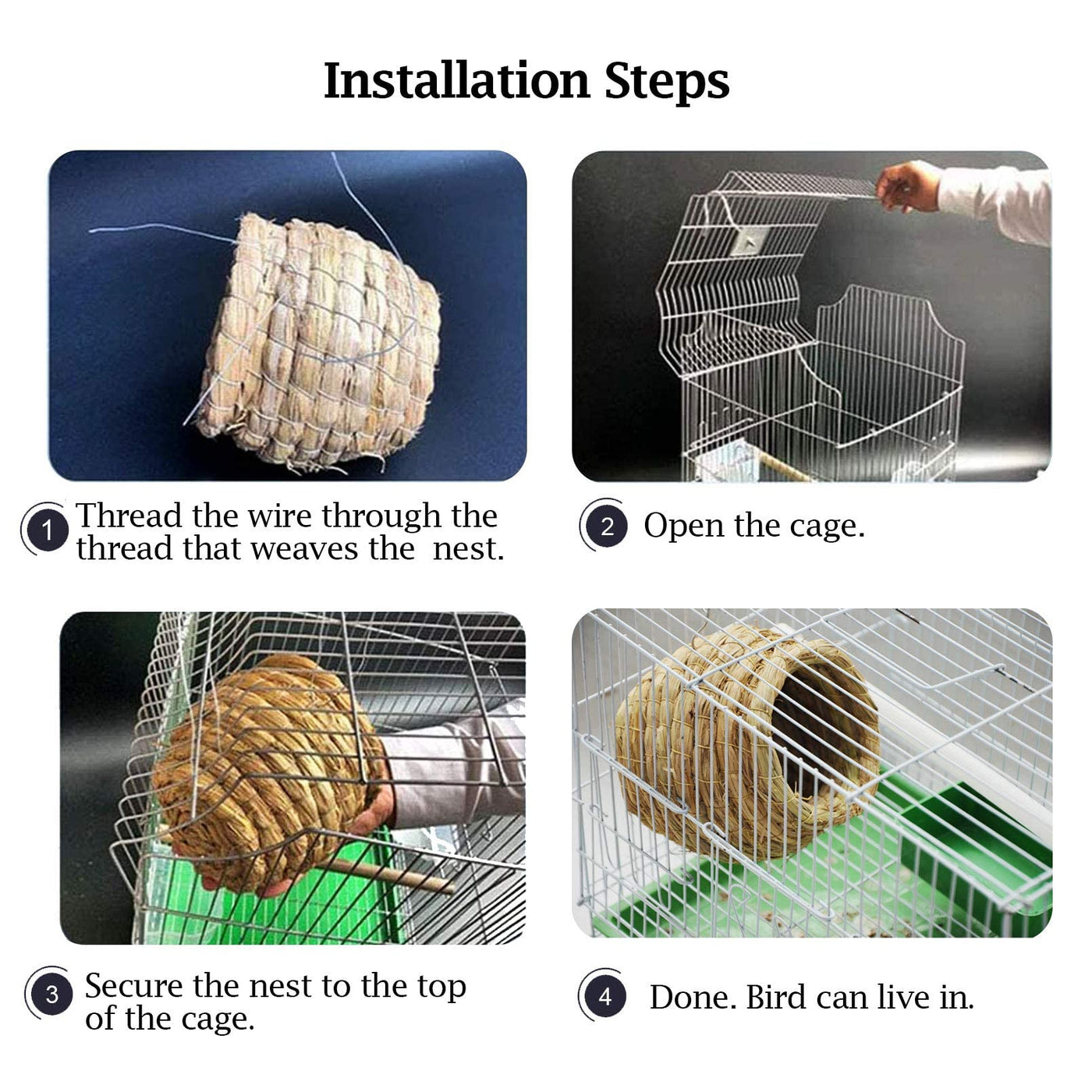 Installation Steps

1 Thread the wire through the thread that weaves the  nest.

2 Open the cage.

3 Secure the nest to the top of the cage.

4 Done. Bird can live in.