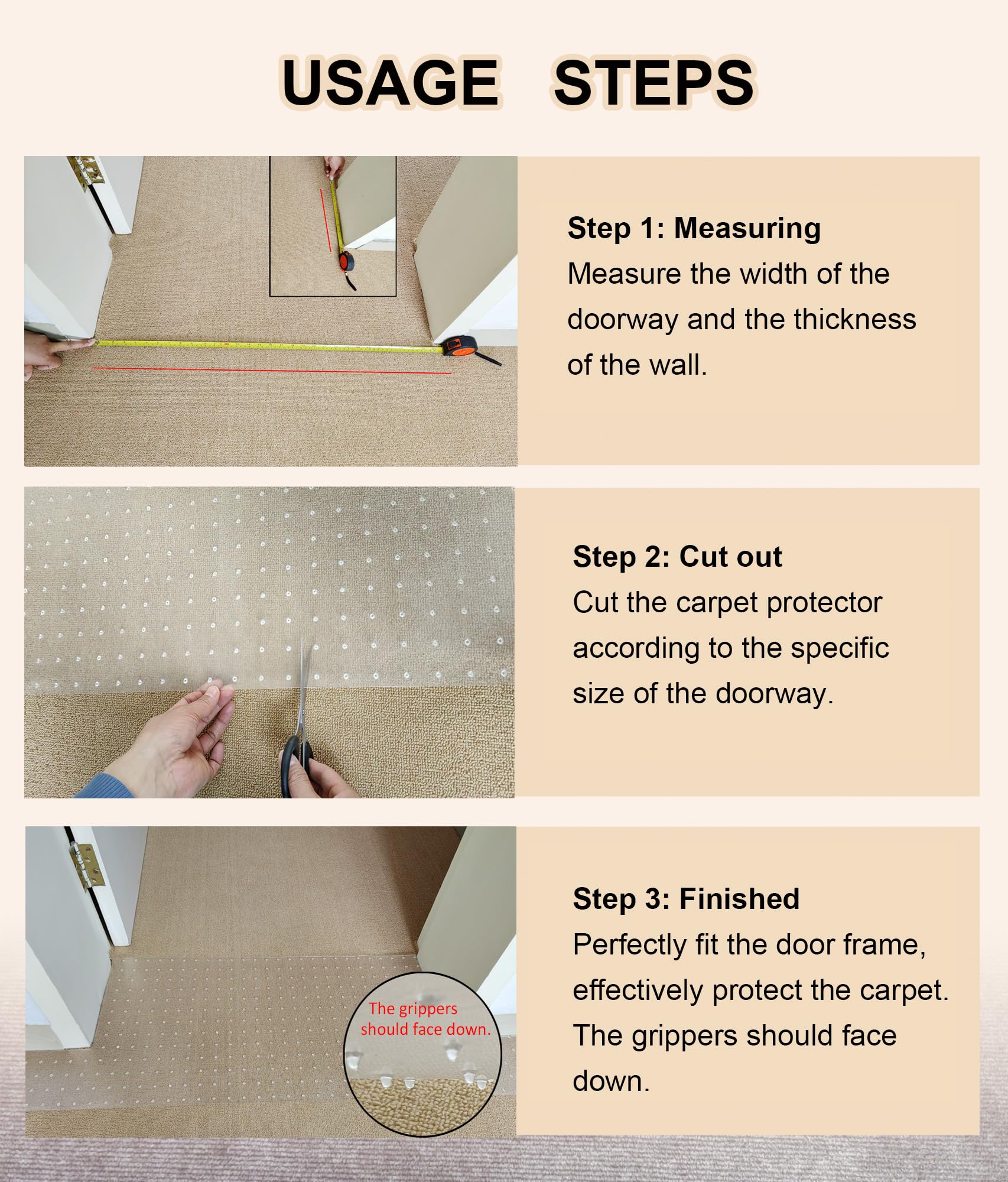 USAGE STEPS

Step 1: Measuring
Measure the width of the doorway and the thickness of the wall.

Step 2: Cut out
Cut the carpet protector according to the specific size of the doorway.

The grippers should face down.

Step 3: Finished
Perfectly fit the door frame, effectively protect the carpet. The grippers should face down.