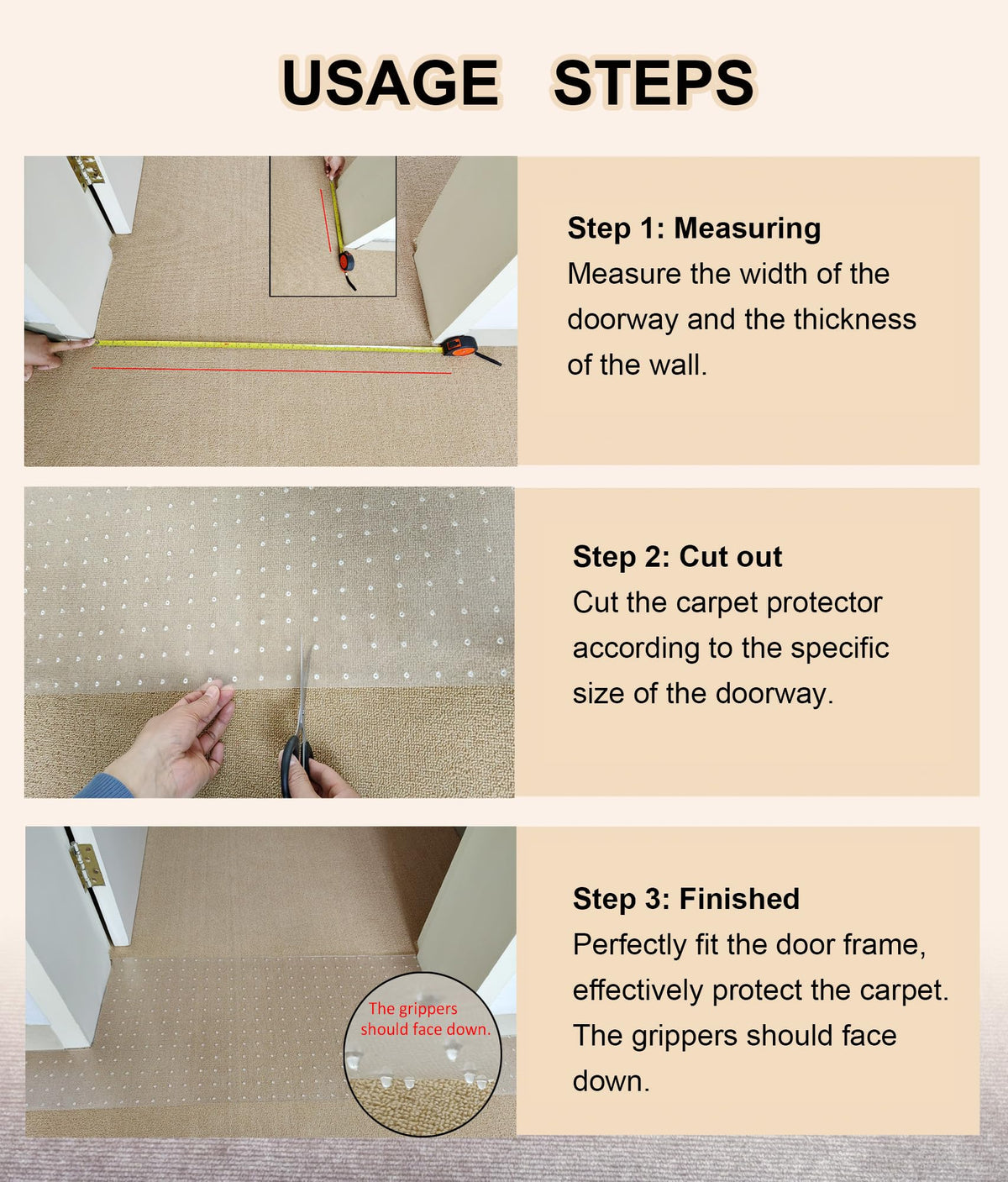 USAGE STEPS

Step 1: Measuring
Measure the width of the doorway and the thickness of the wall.

Step 2: Cut out
Cut the carpet protector according to the specific size of the doorway.

The grippers should face down.

Step 3: Finished
Perfectly fit the door frame, effectively protect the carpet. The grippers should face down.