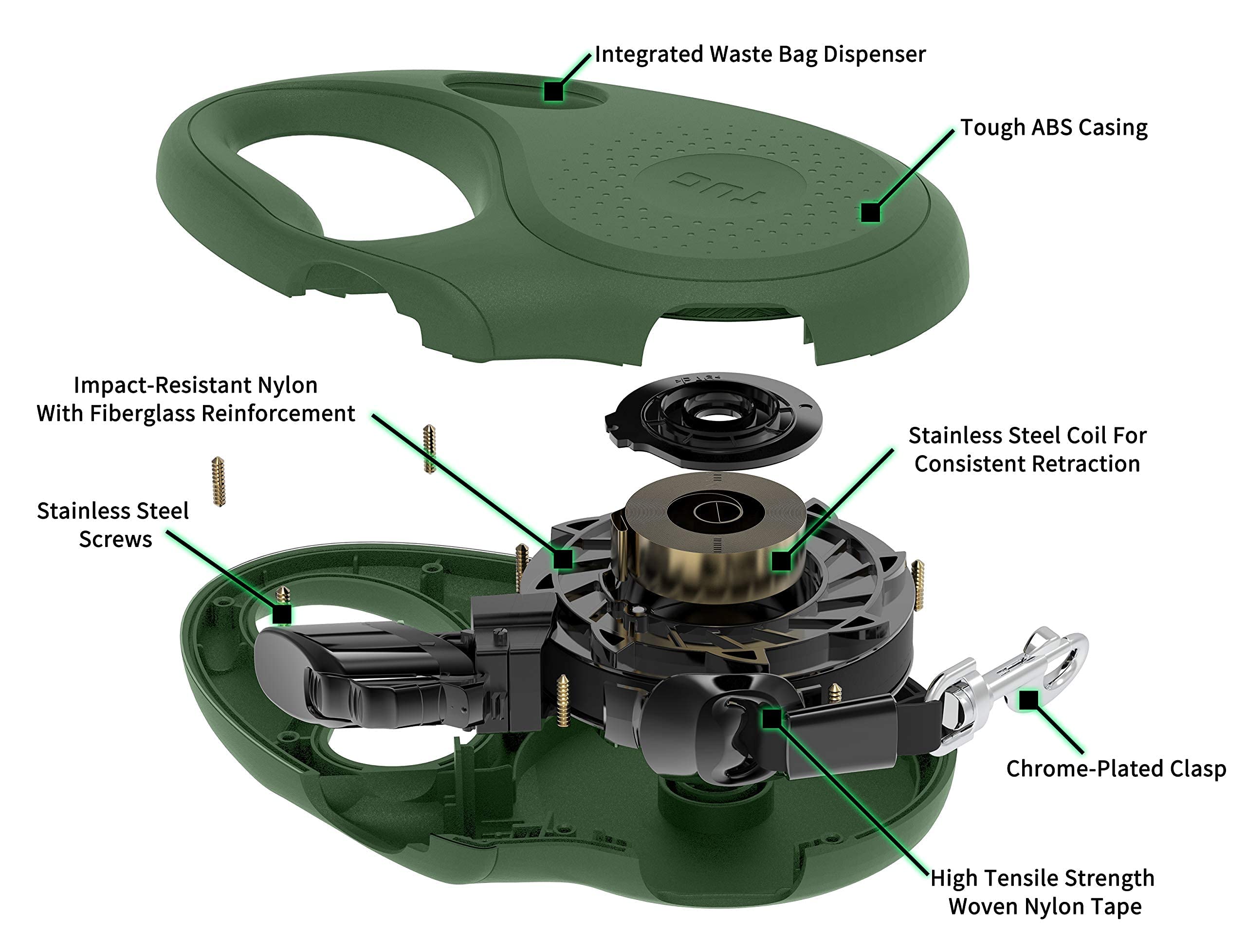 Integrated Waste Bag Dispenser

Tough ABS Casing

TUG

Impact-Resistant Nylon With Fiberglass Reinforcement

Stainless Steel Coil For Consistent Retraction

Stainless Steel Screws

Chrome-Plated Clasp

High Tensile Strength Woven Nylon Tape