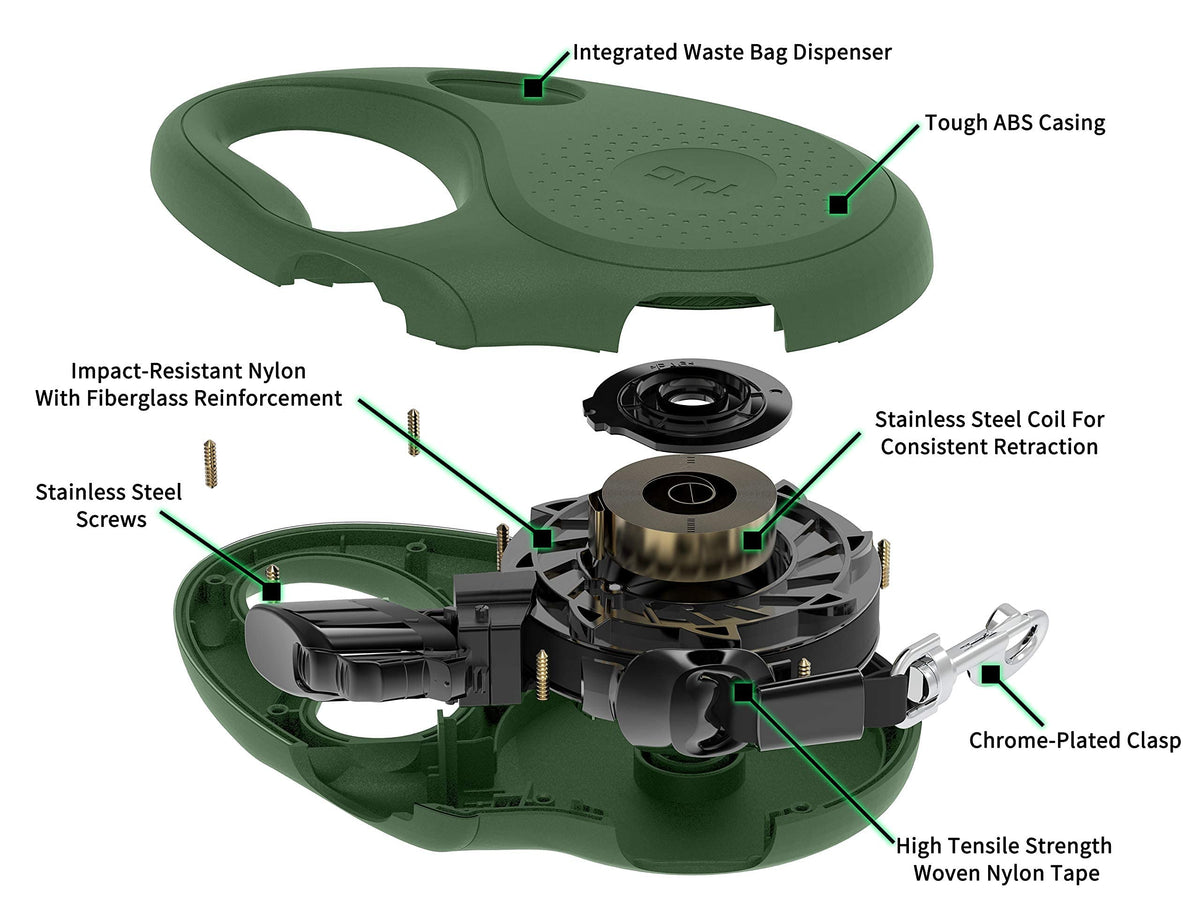 Integrated Waste Bag Dispenser

Tough ABS Casing

TUG

Impact-Resistant Nylon With Fiberglass Reinforcement

Stainless Steel Coil For Consistent Retraction

Stainless Steel Screws

Chrome-Plated Clasp

High Tensile Strength Woven Nylon Tape