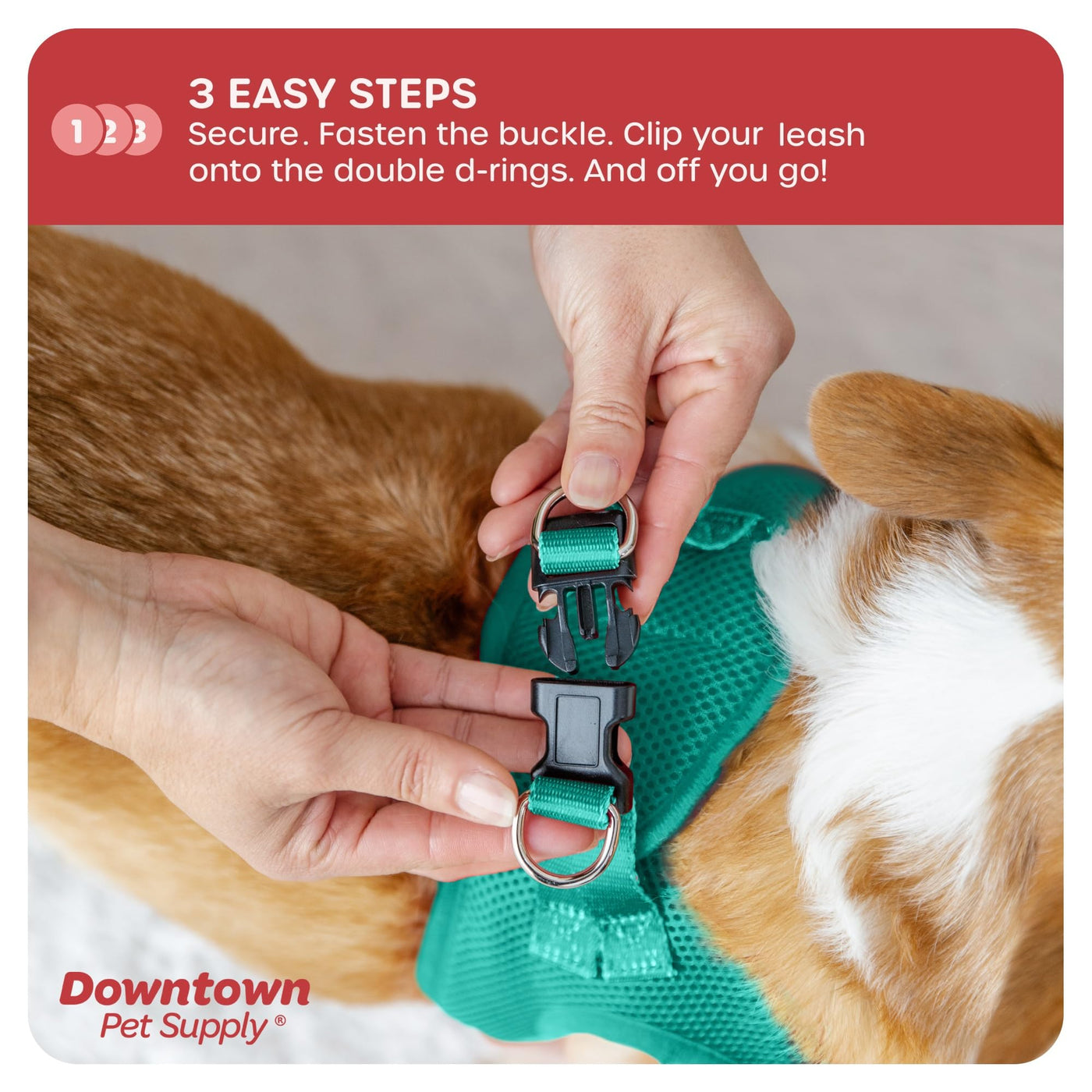 1 2 3

3 EASY STEPS

Secure. Fasten the buckle. Clip your leash onto the double d-rings. And off you go!

Downtown Pet Supply®