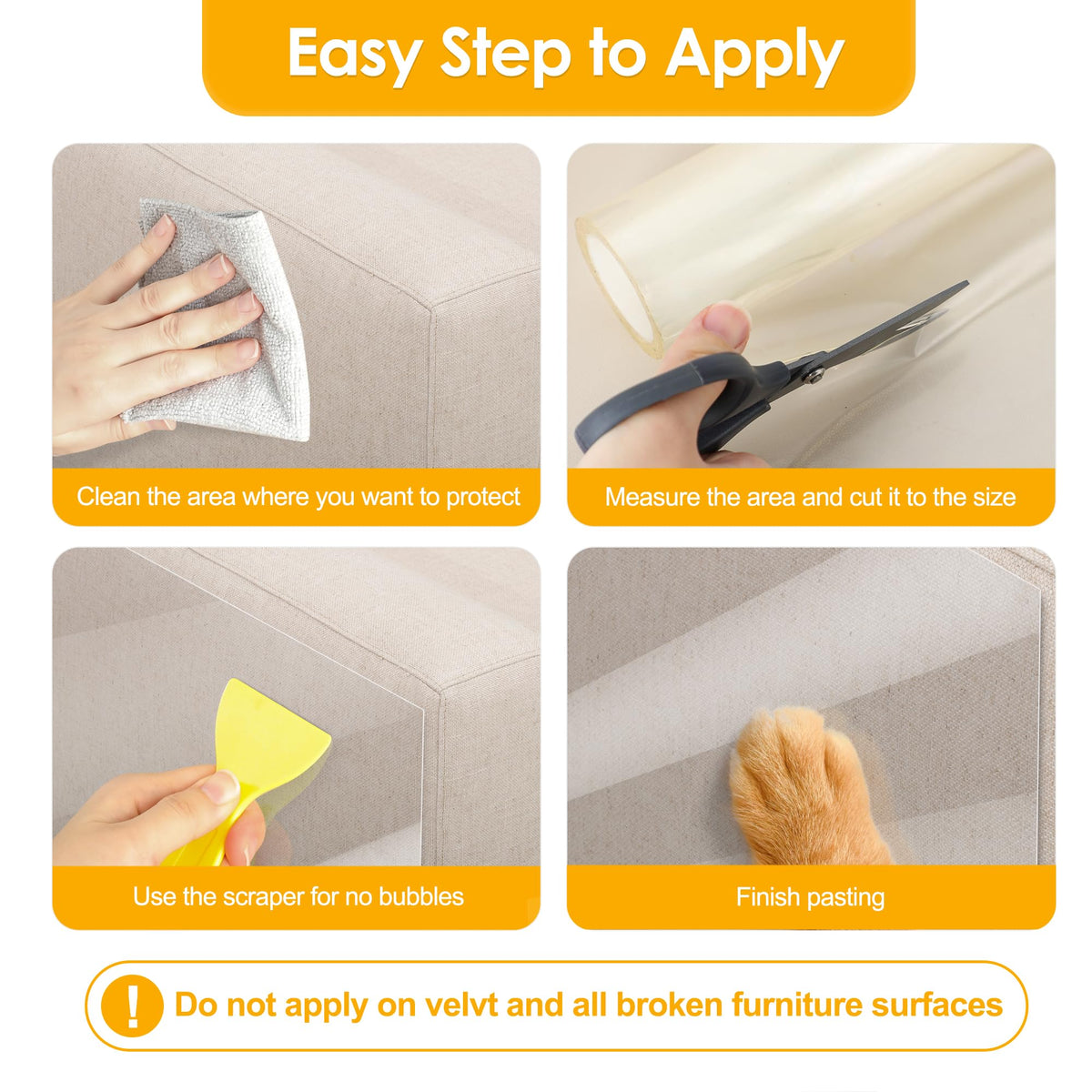 Easy Step to Apply

Clean the area where you want to protect

Measure the area and cut it to the size

Use the scraper for no bubbles

Finish pasting

!

Do not apply on velvt and all broken furniture surfaces