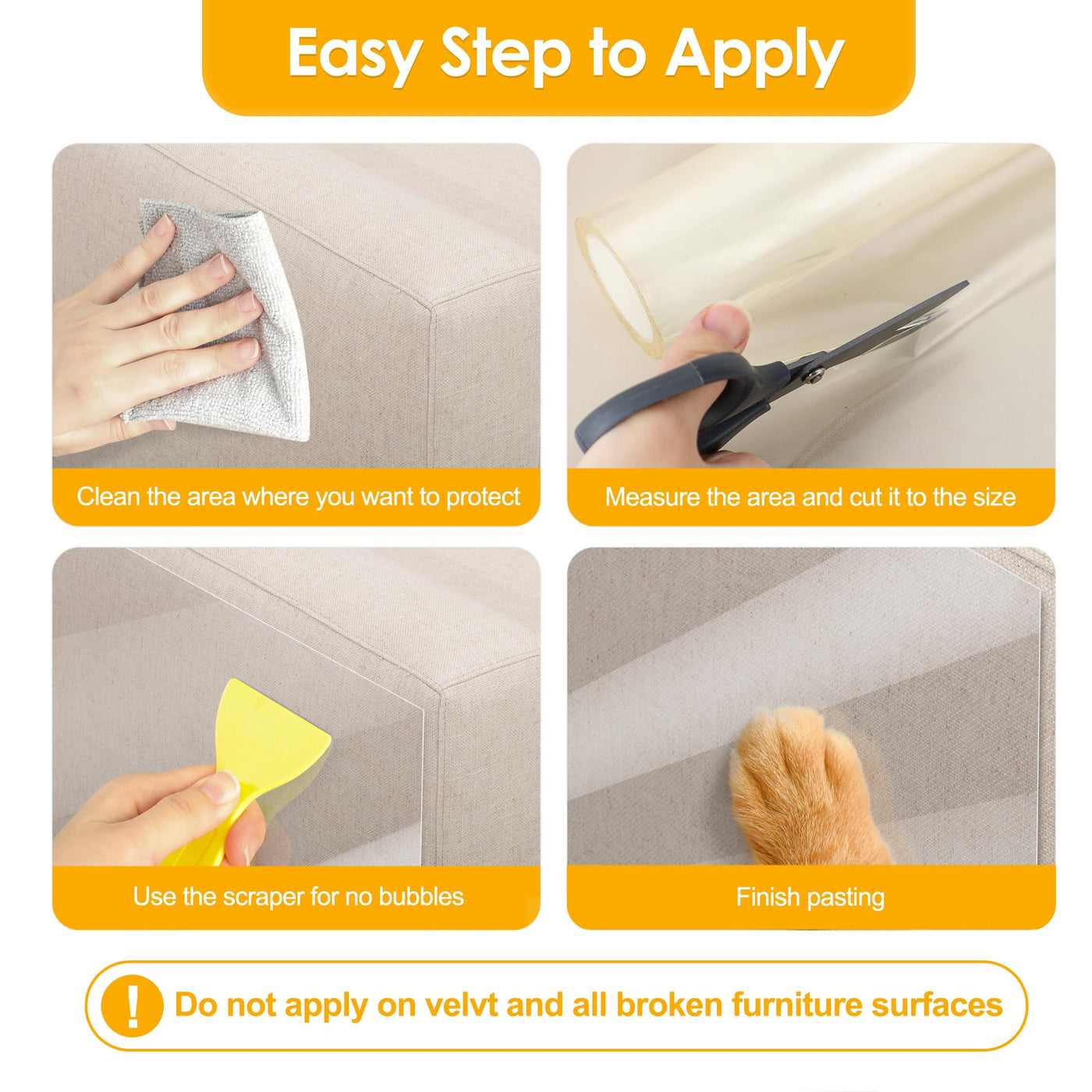 Easy Step to Apply

Clean the area where you want to protect

Measure the area and cut it to the size

Use the scraper for no bubbles

Finish pasting

!

Do not apply on velvt and all broken furniture surfaces