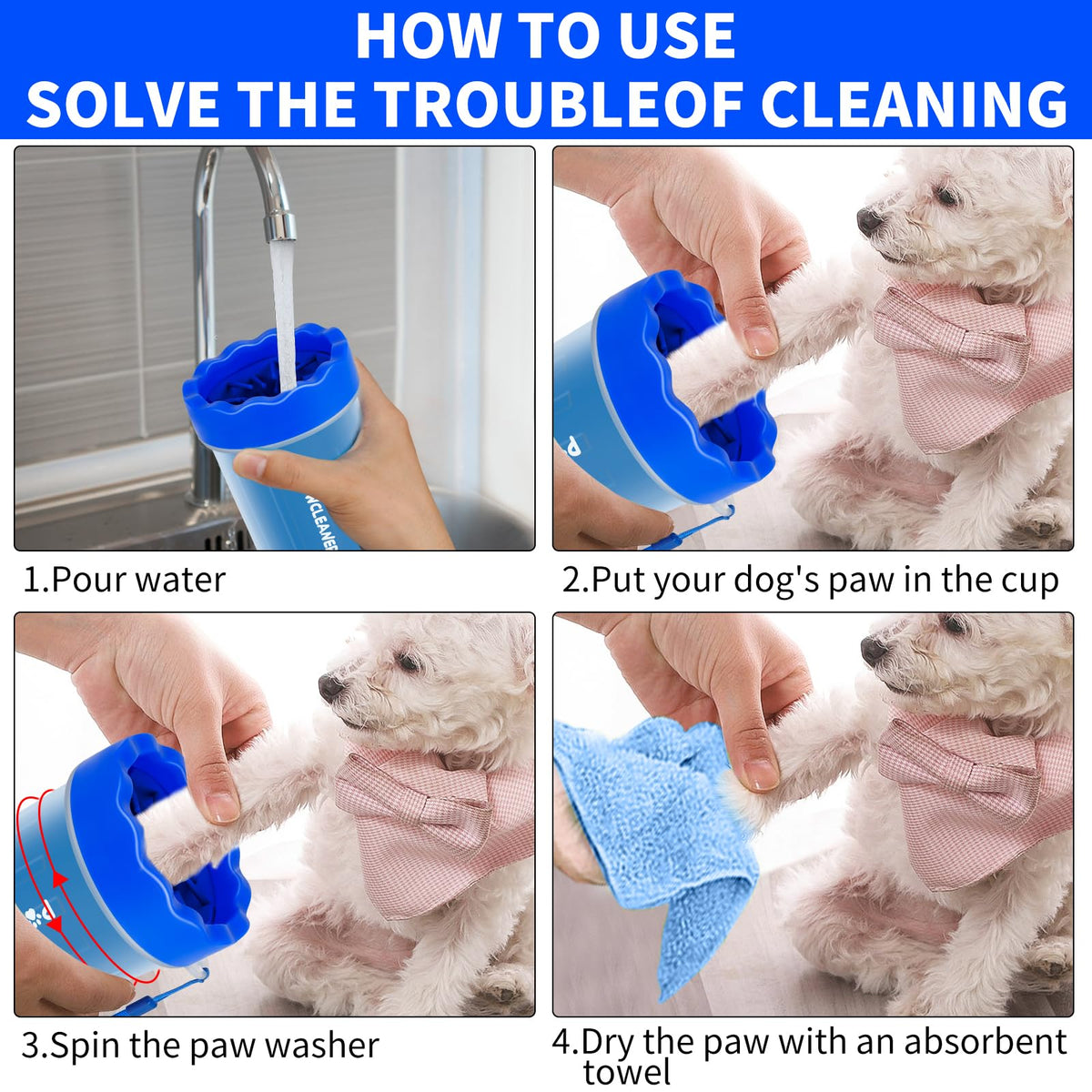 HOW TO USE
SOLVE THE TROUBLEOF CLEANING

CLEANER

1.Pour water

2.Put your dog's paw in the cup

3.Spin the paw washer

4.Dry the paw with an absorbent towel