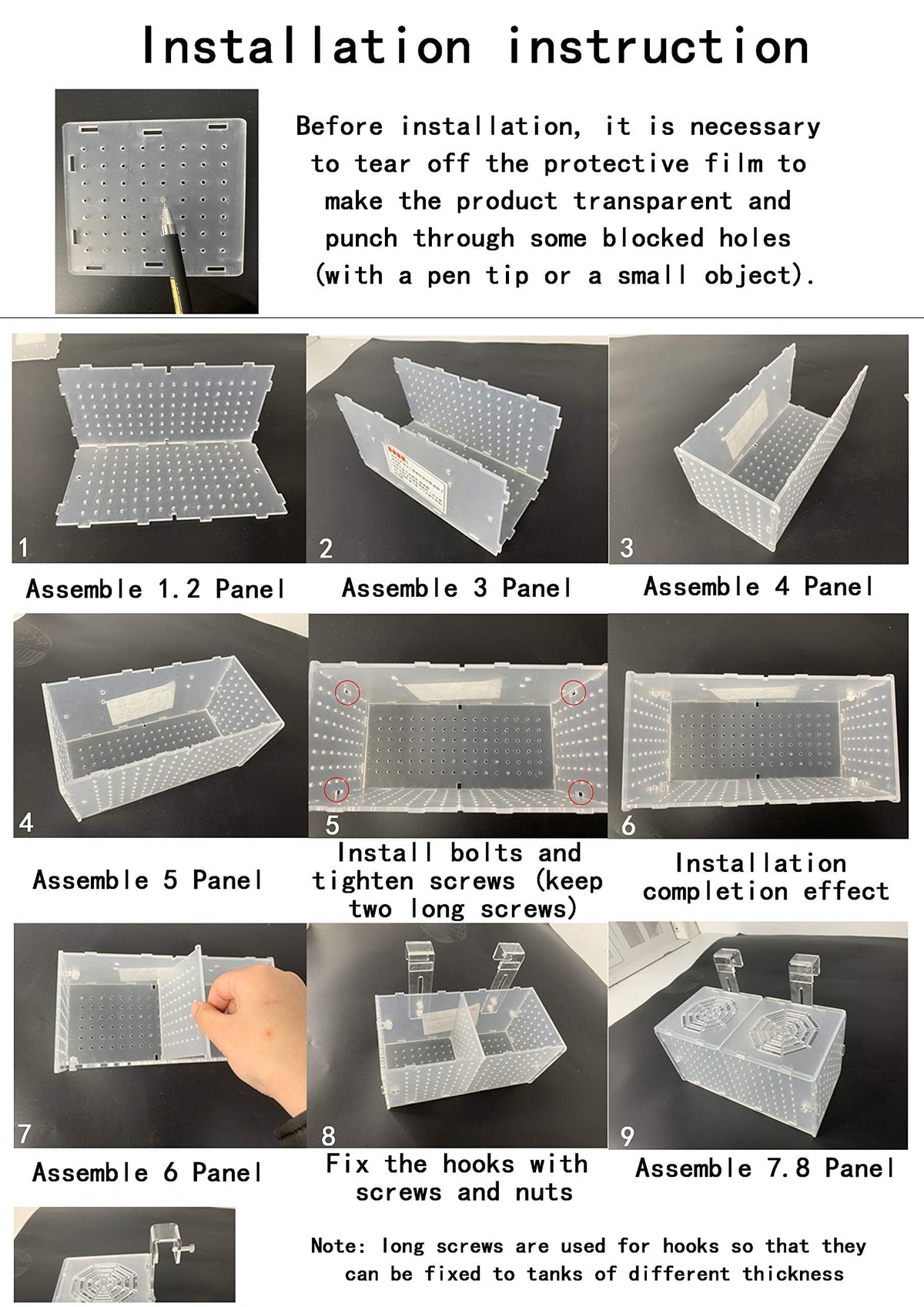 Installation instruction

Before installation, it is necessary to tear off the protective film to make the product transparent and punch through some blocked holes (with a pen tip or a small object).

1

Assemble 1.2 Panel

2

Assemble 3 Panel

3

Assemble 4 Panel

4

Assemble 5 Panel

5

Install bolts and tighten screws (keep two long screws)

6

Installation completion effect

7

Assemble 6 Panel

8

Fix the hooks with screws and nuts

9

Assemble 7.8 Panel

Note: long screws are used for hooks so that they can be fixed to tanks of different thickness