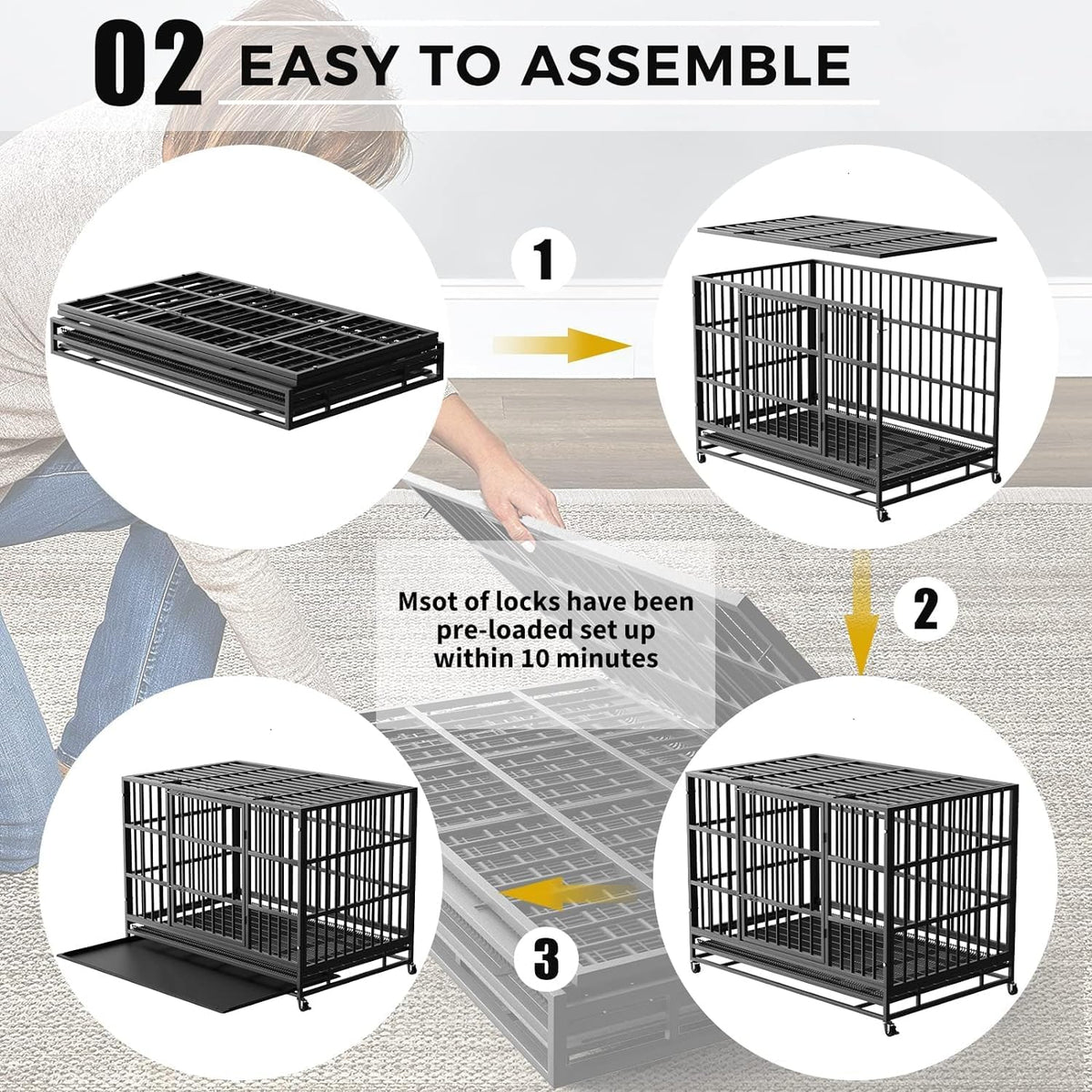 02 EASY TO ASSEMBLE

1

Msot of locks have been pre-loaded set up within 10 minutes

2

3