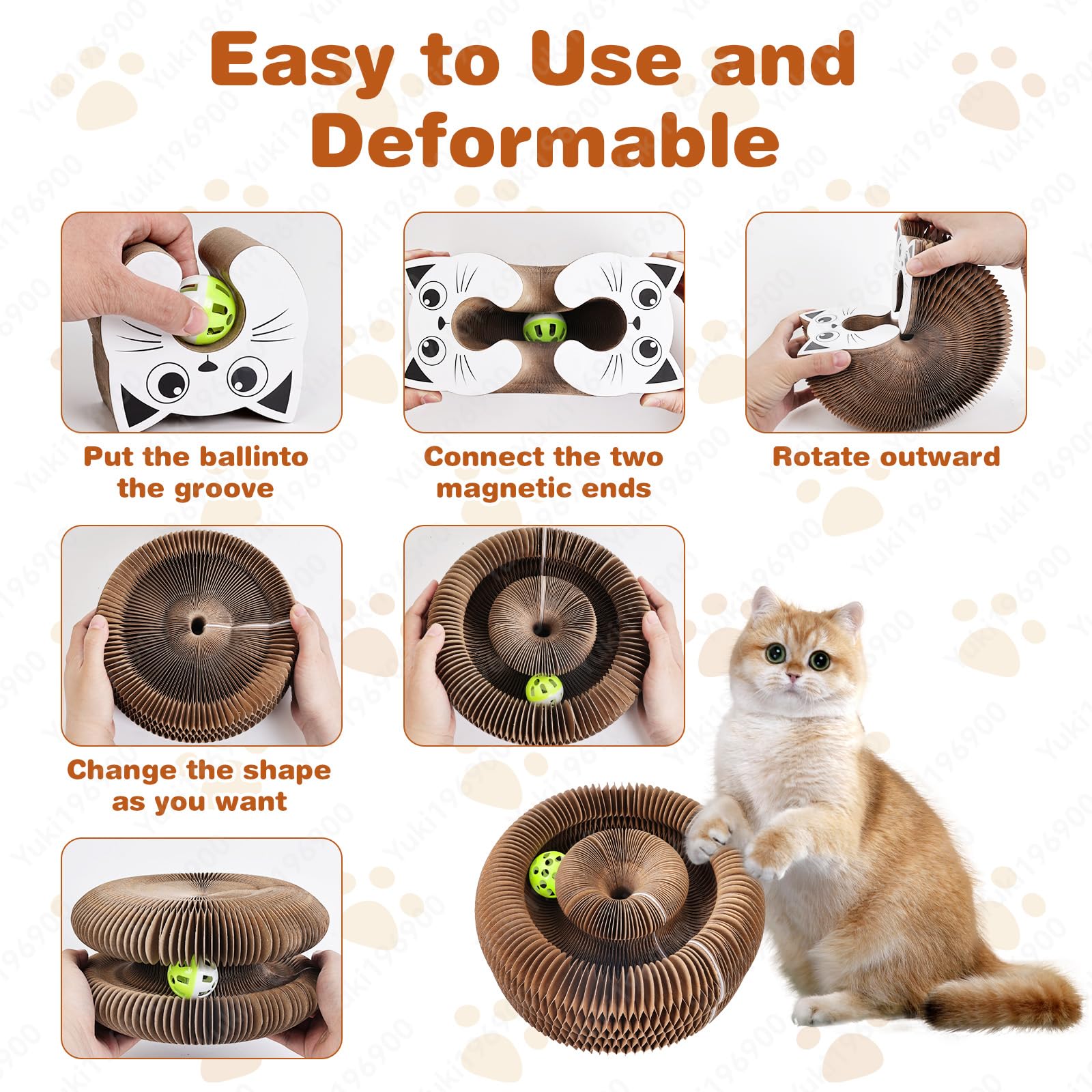 Easy to Use and Deformable

Put the ballinto the groove

Connect the two magnetic ends

Rotate outward

Change the shape as you want

Yuki196900