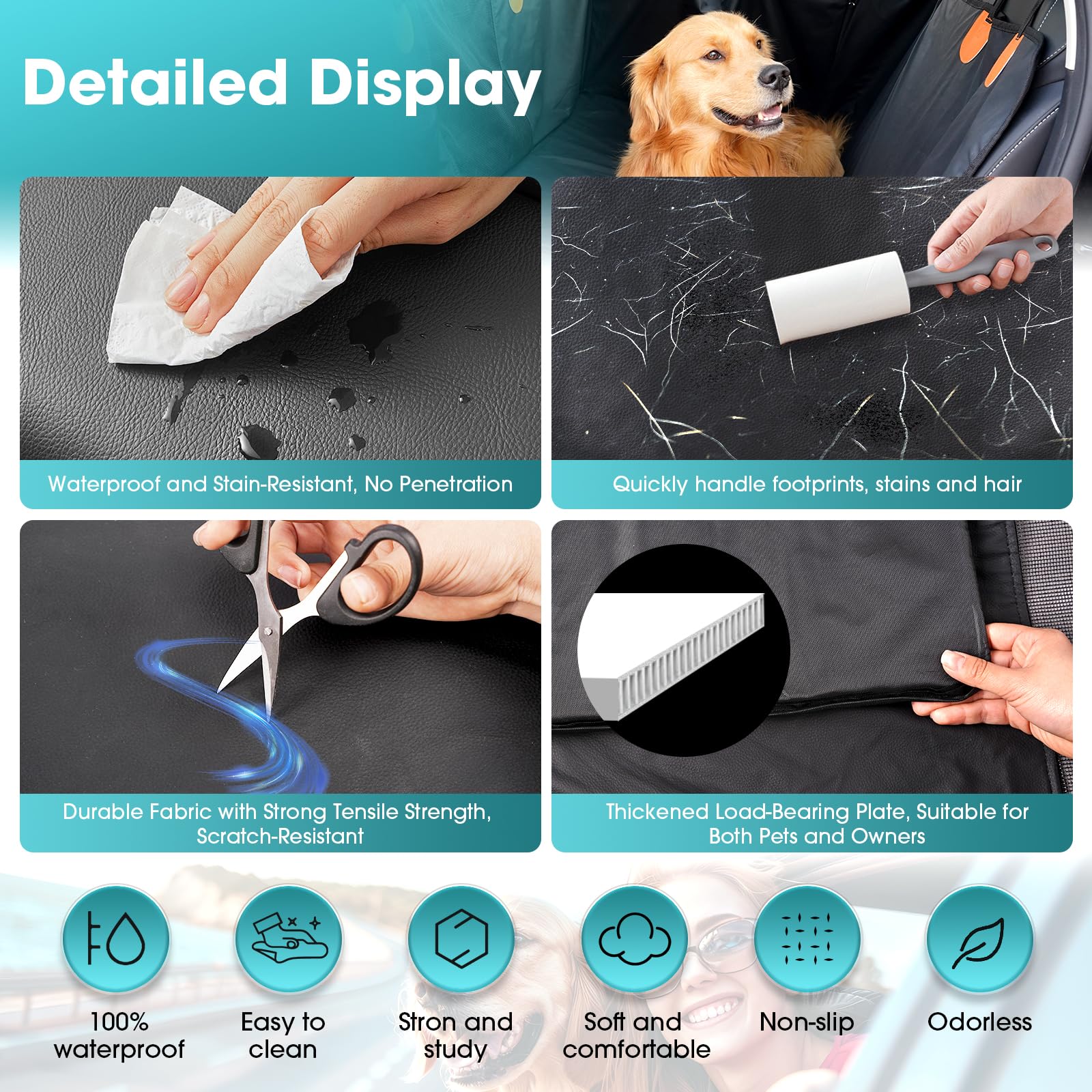 Detailed Display

Waterproof and Stain-Resistant, No Penetration

Quickly handle footprints, stains and hair

Durable Fabric with Strong Tensile Strength, Scratch-Resistant

Thickened Load-Bearing Plate, Suitable for Both Pets and Owners

100% waterproof

Easy to clean

Stron and study

Soft and comfortable

Non-slip

Odorless