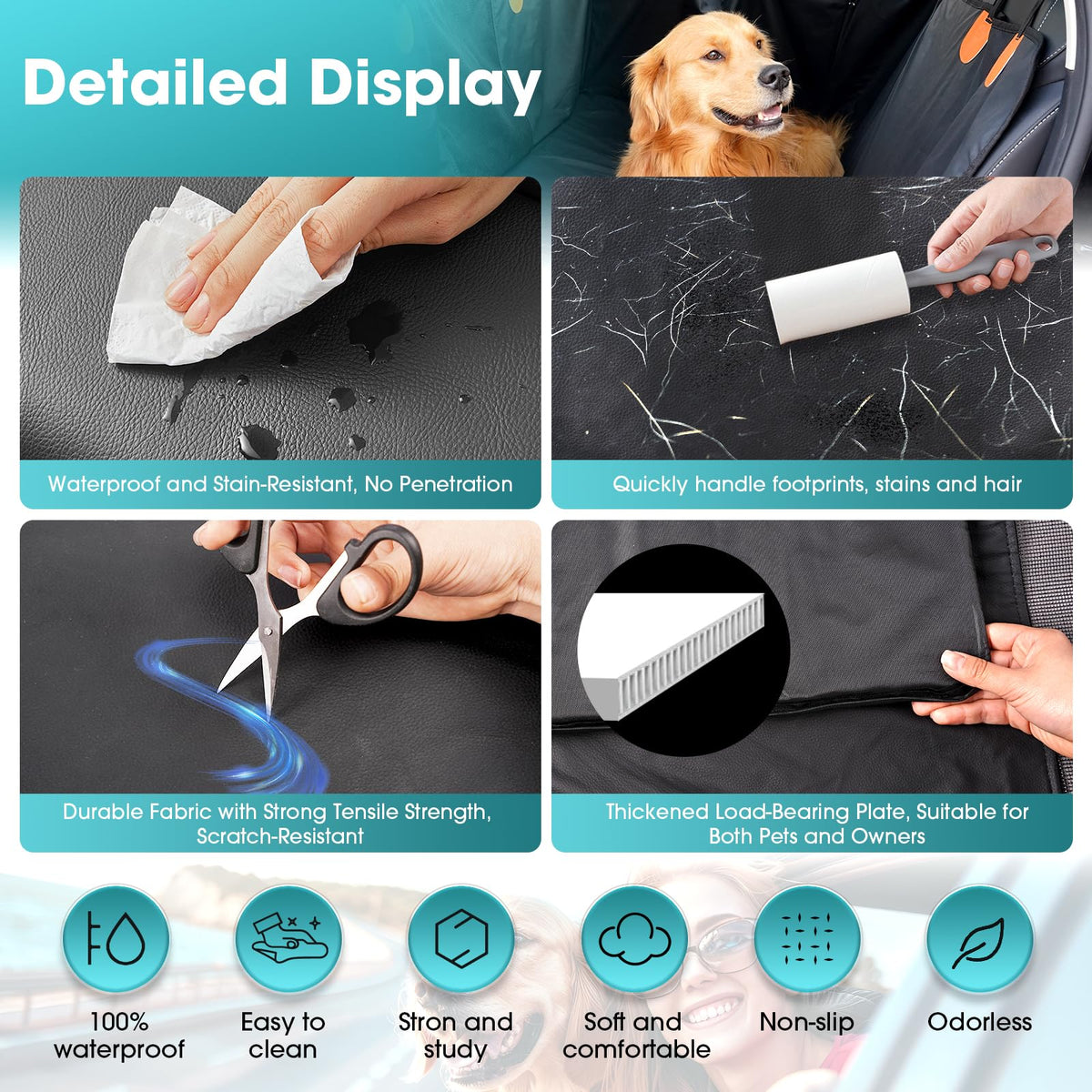 Detailed Display

Waterproof and Stain-Resistant, No Penetration

Quickly handle footprints, stains and hair

Durable Fabric with Strong Tensile Strength, Scratch-Resistant

Thickened Load-Bearing Plate, Suitable for Both Pets and Owners

100% waterproof

Easy to clean

Stron and study

Soft and comfortable

Non-slip

Odorless