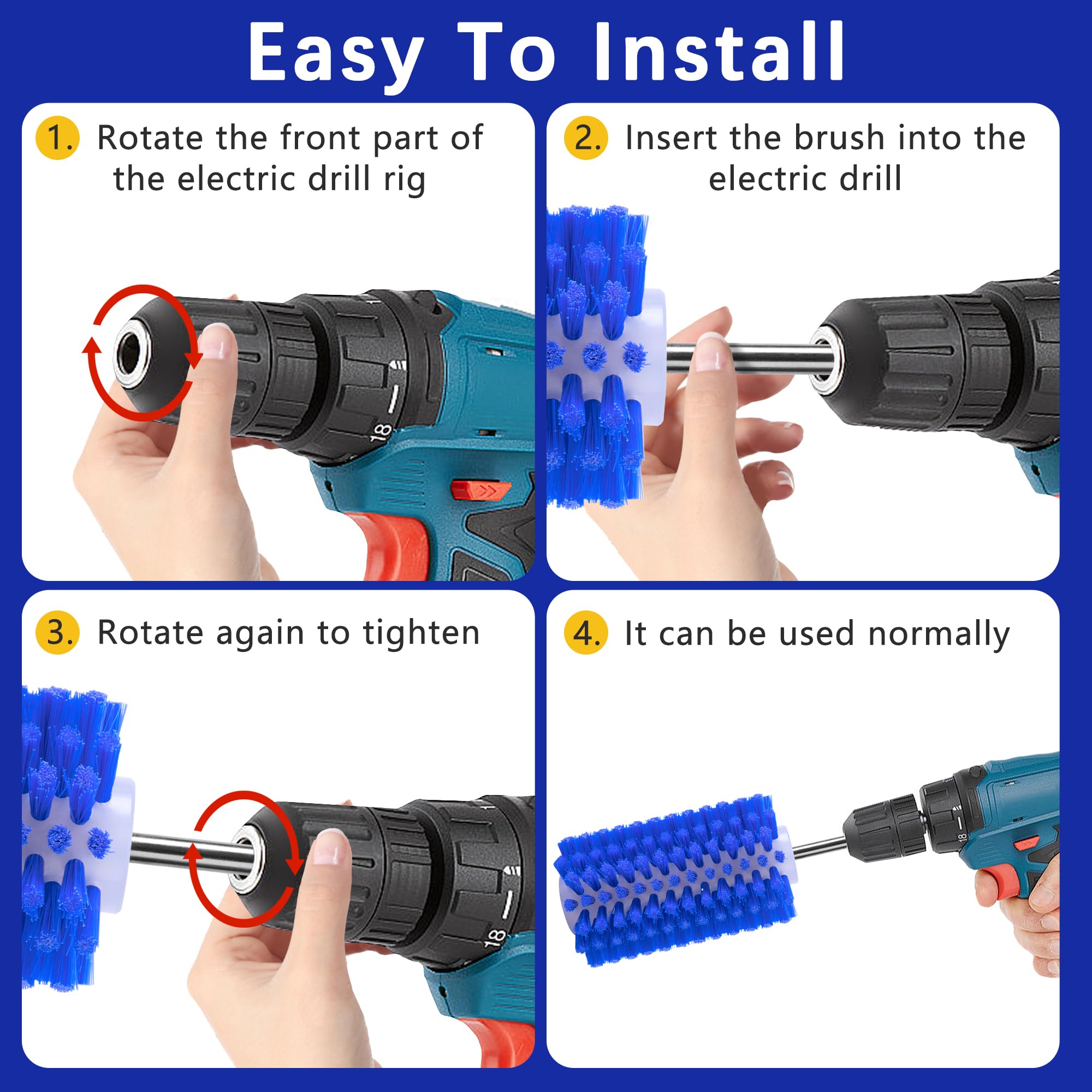 Easy To Install

1. Rotate the front part of the electric drill rig

18

2. Insert the brush into the electric drill

3. Rotate again to tighten

18

4. It can be used normally

18