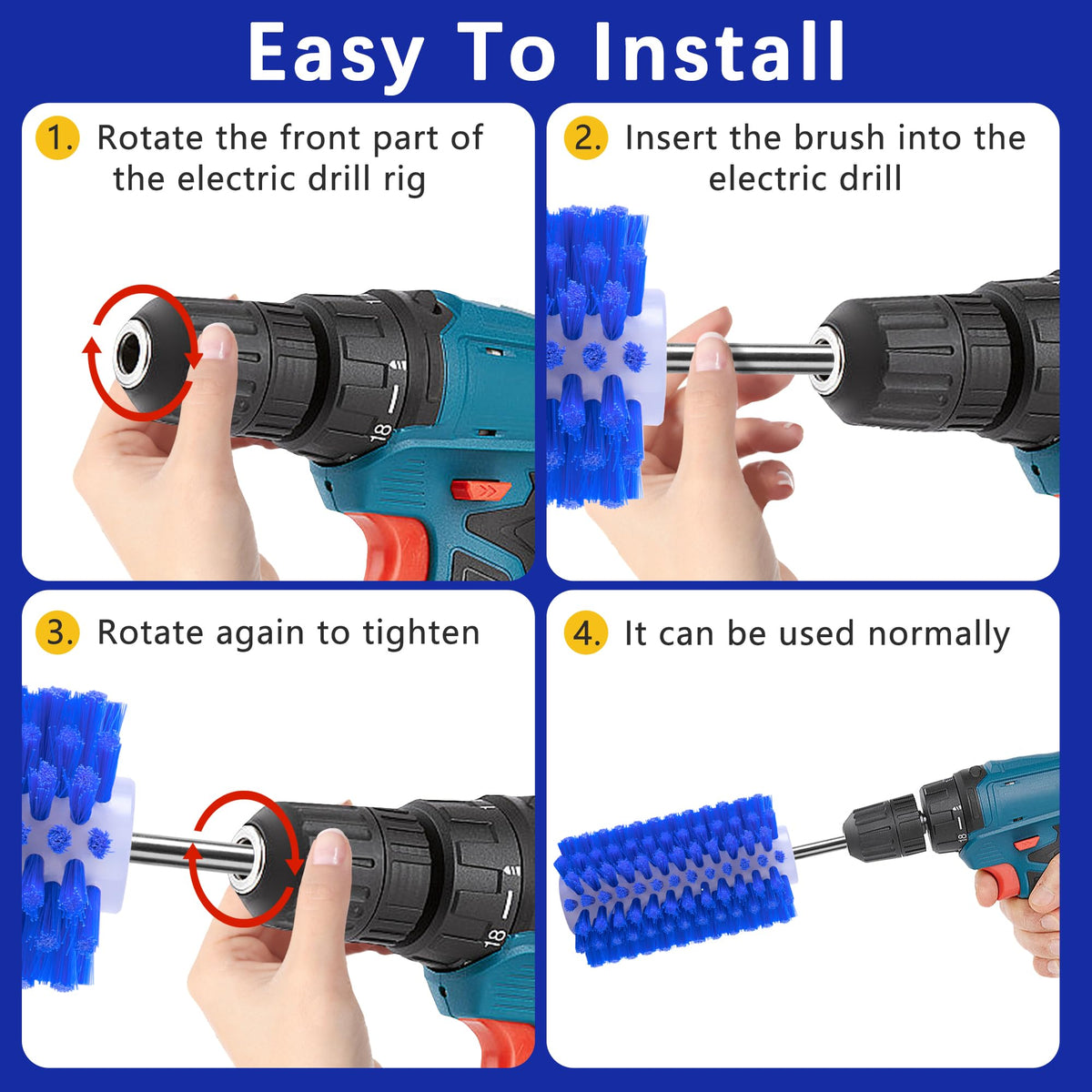 Easy To Install

1. Rotate the front part of the electric drill rig

18

2. Insert the brush into the electric drill

3. Rotate again to tighten

18

4. It can be used normally

18