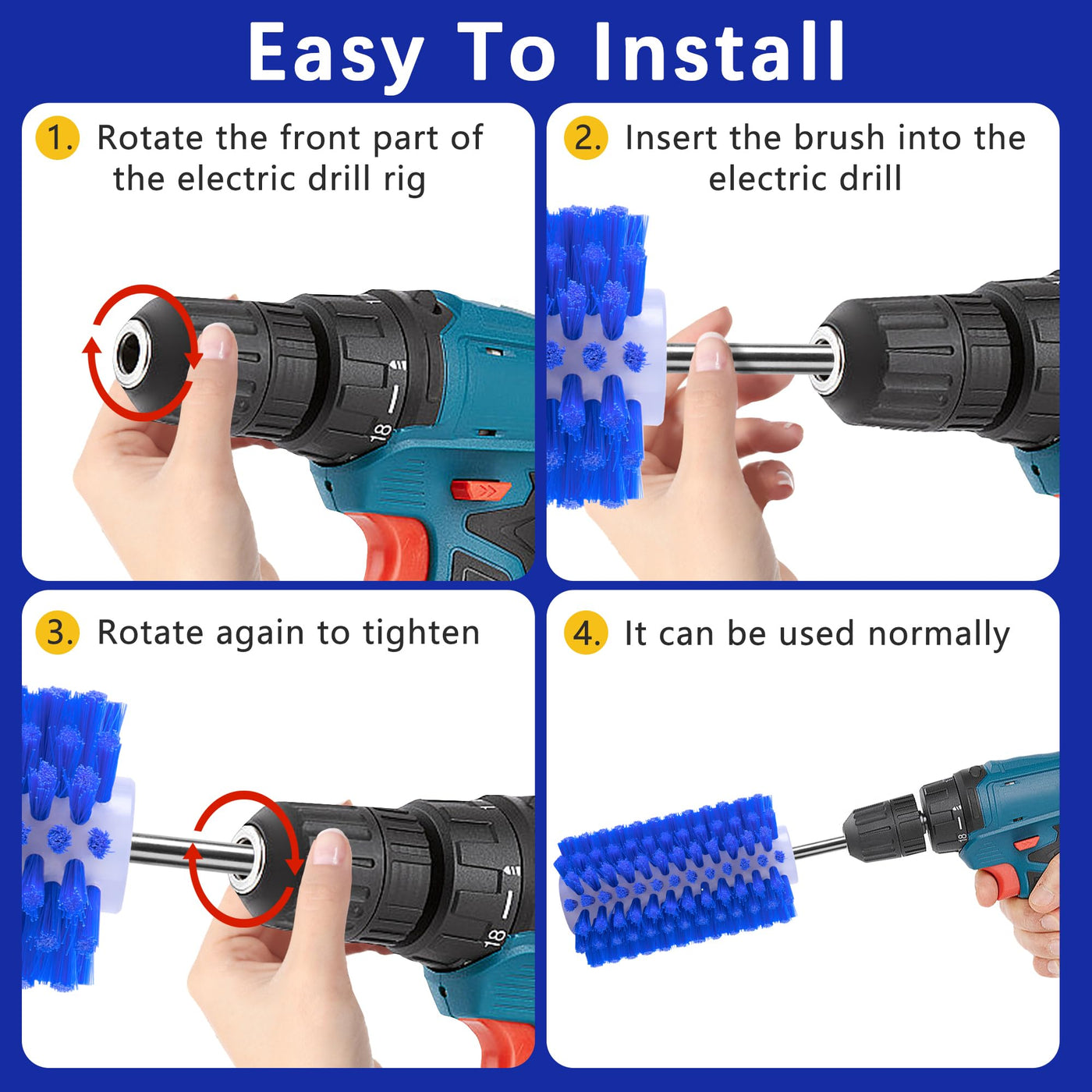 Easy To Install

1. Rotate the front part of the electric drill rig

18

2. Insert the brush into the electric drill

3. Rotate again to tighten

18

4. It can be used normally

18