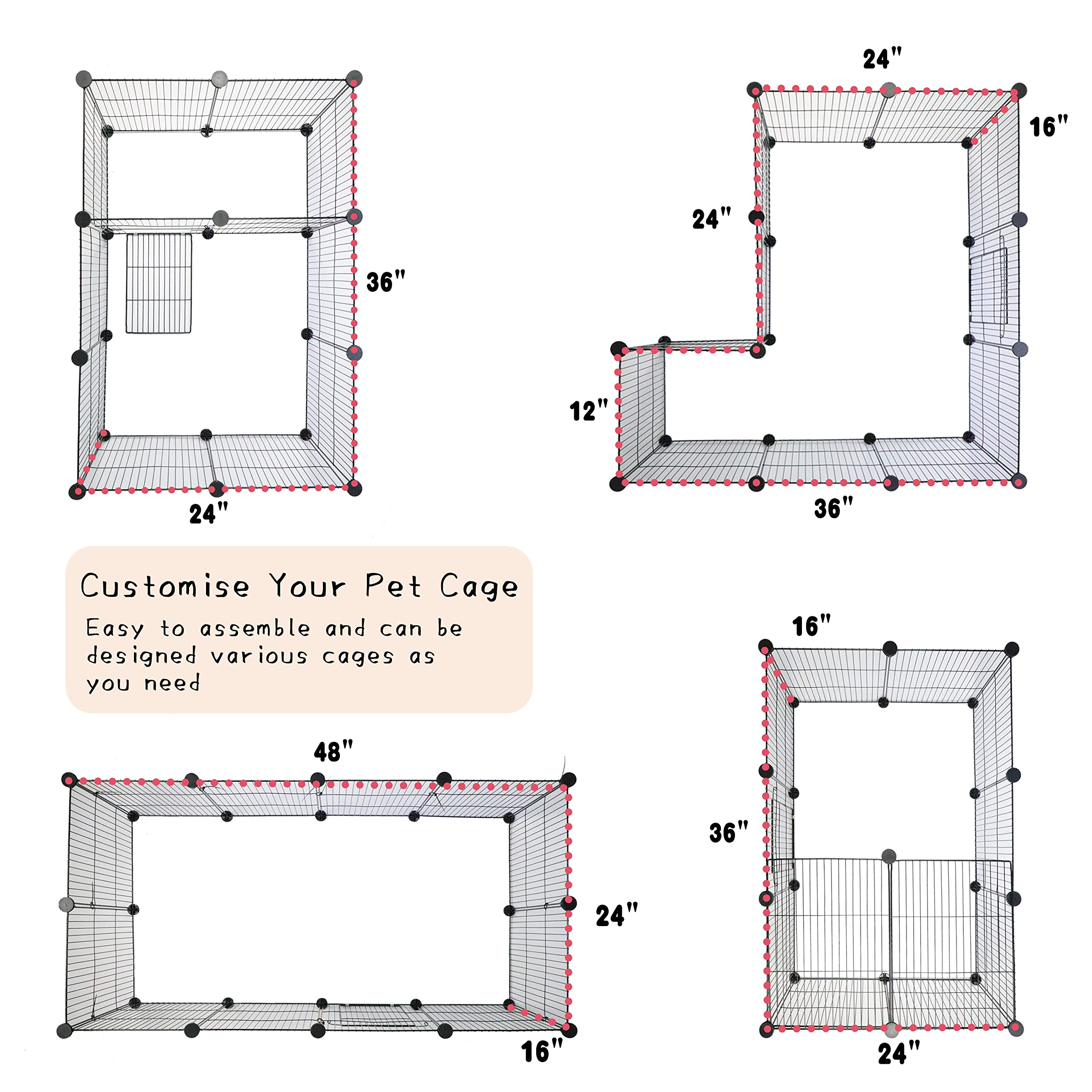 36"
24"

24"
16"
24"
12"
36"

Customise Your Pet Cage
Easy to assemble and can be designed various cages as you need

48"
24"
16"

16"
36"
24"