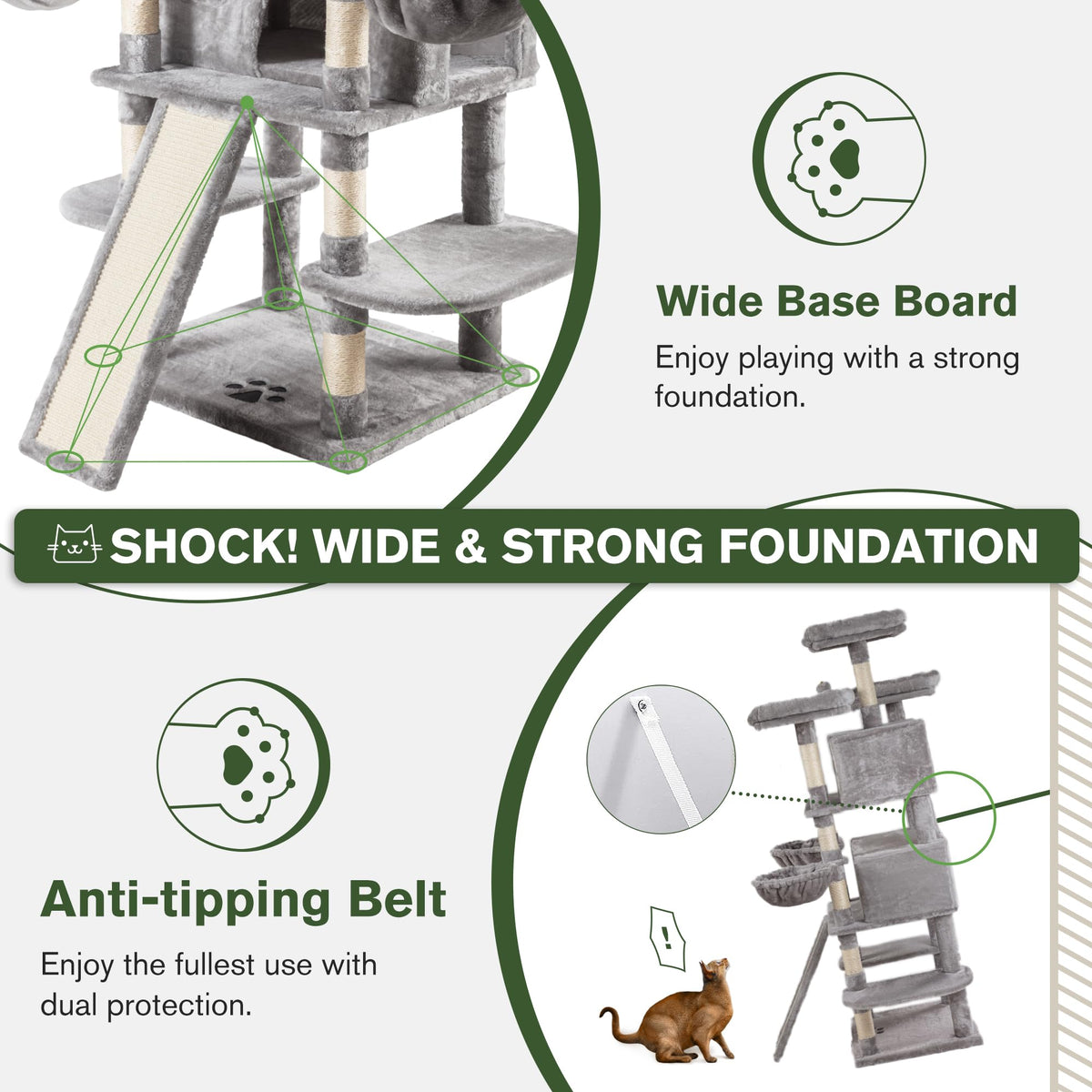 Wide Base Board

Enjoy playing with a strong foundation.

SHOCK! WIDE & STRONG FOUNDATION

Anti-tipping Belt

Enjoy the fullest use with dual protection.

!