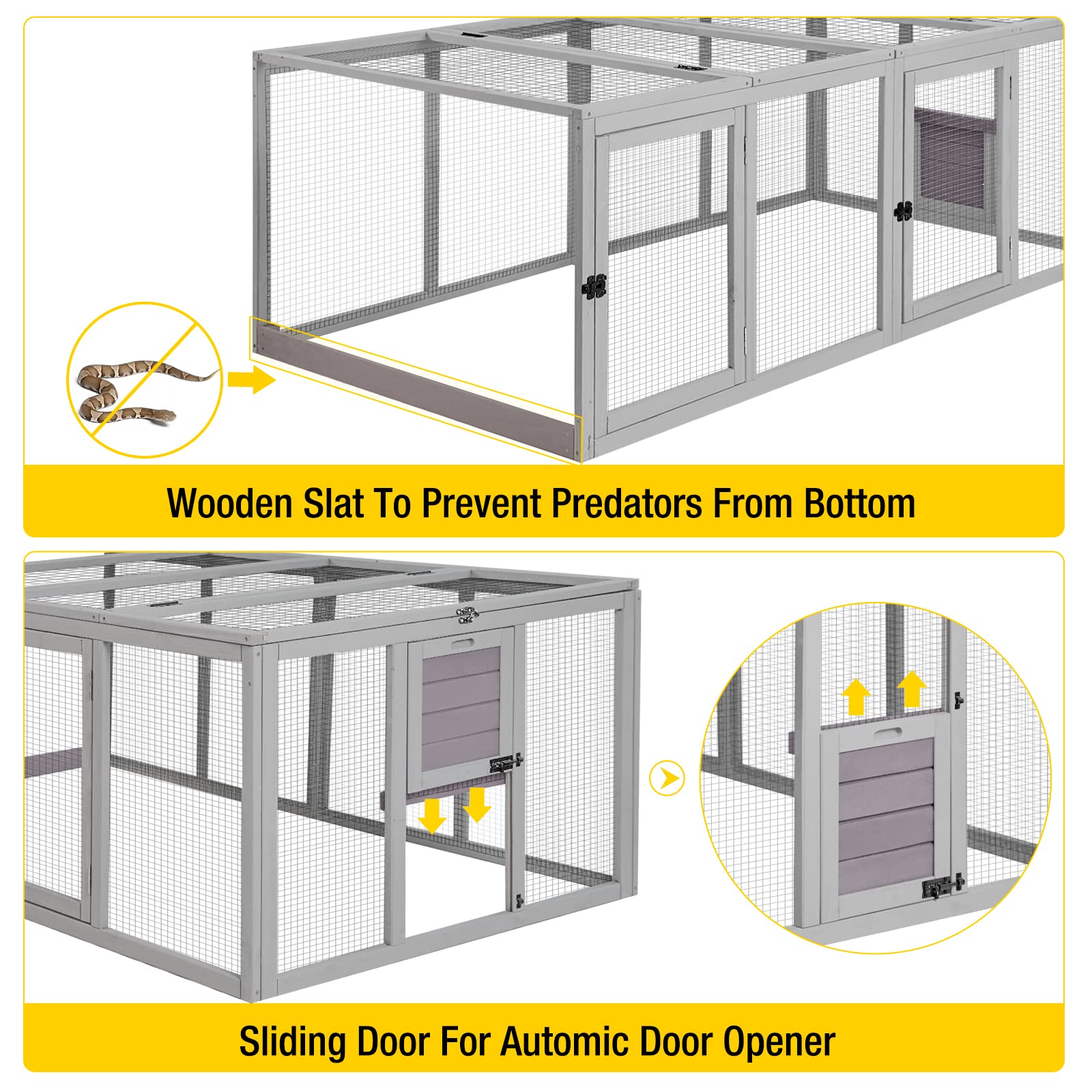 Wooden Slat To Prevent Predators From Bottom

Sliding Door For Automic Door Opener