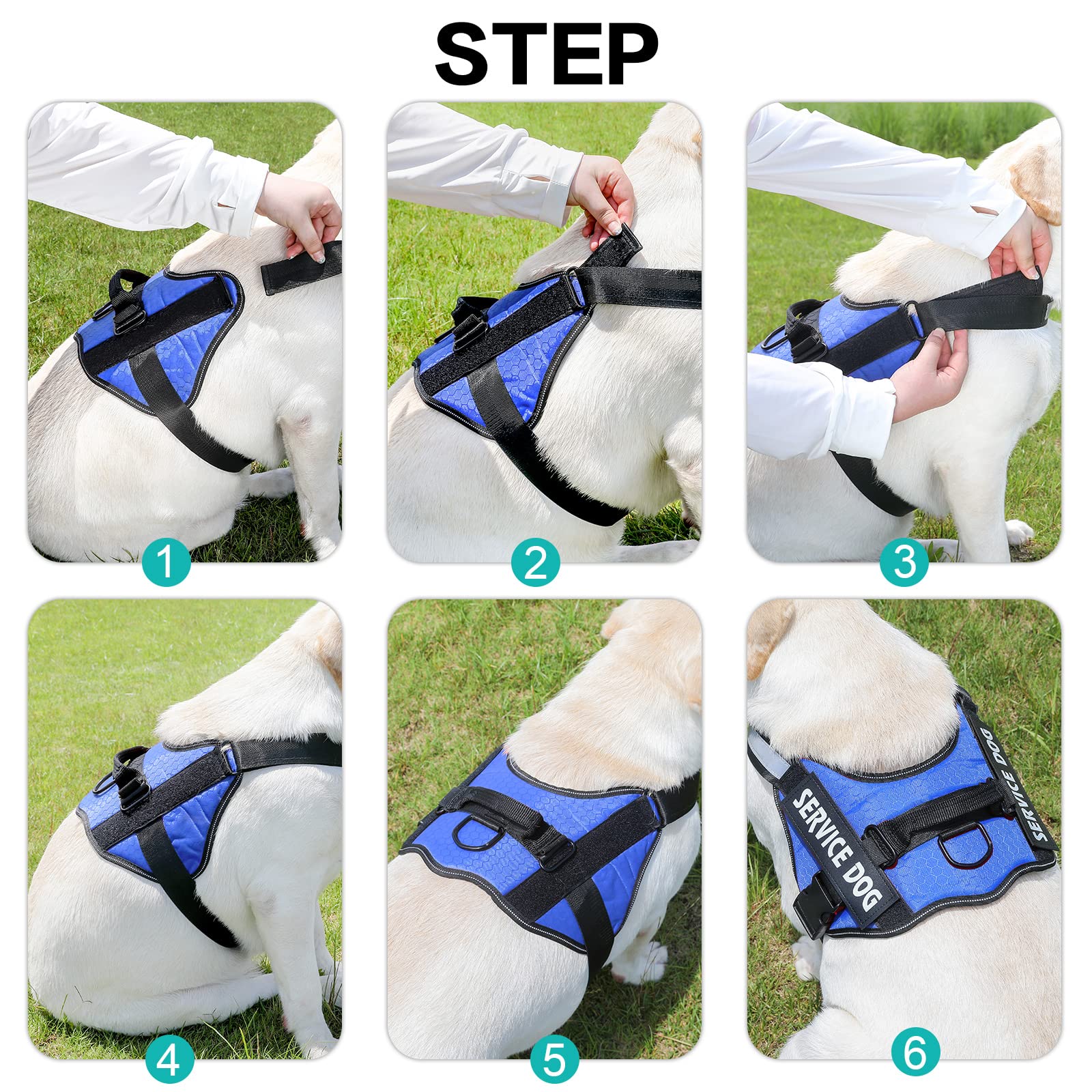 STEP

1

2

3

4

5

SERVICE DOG

SERVICE DOG

6