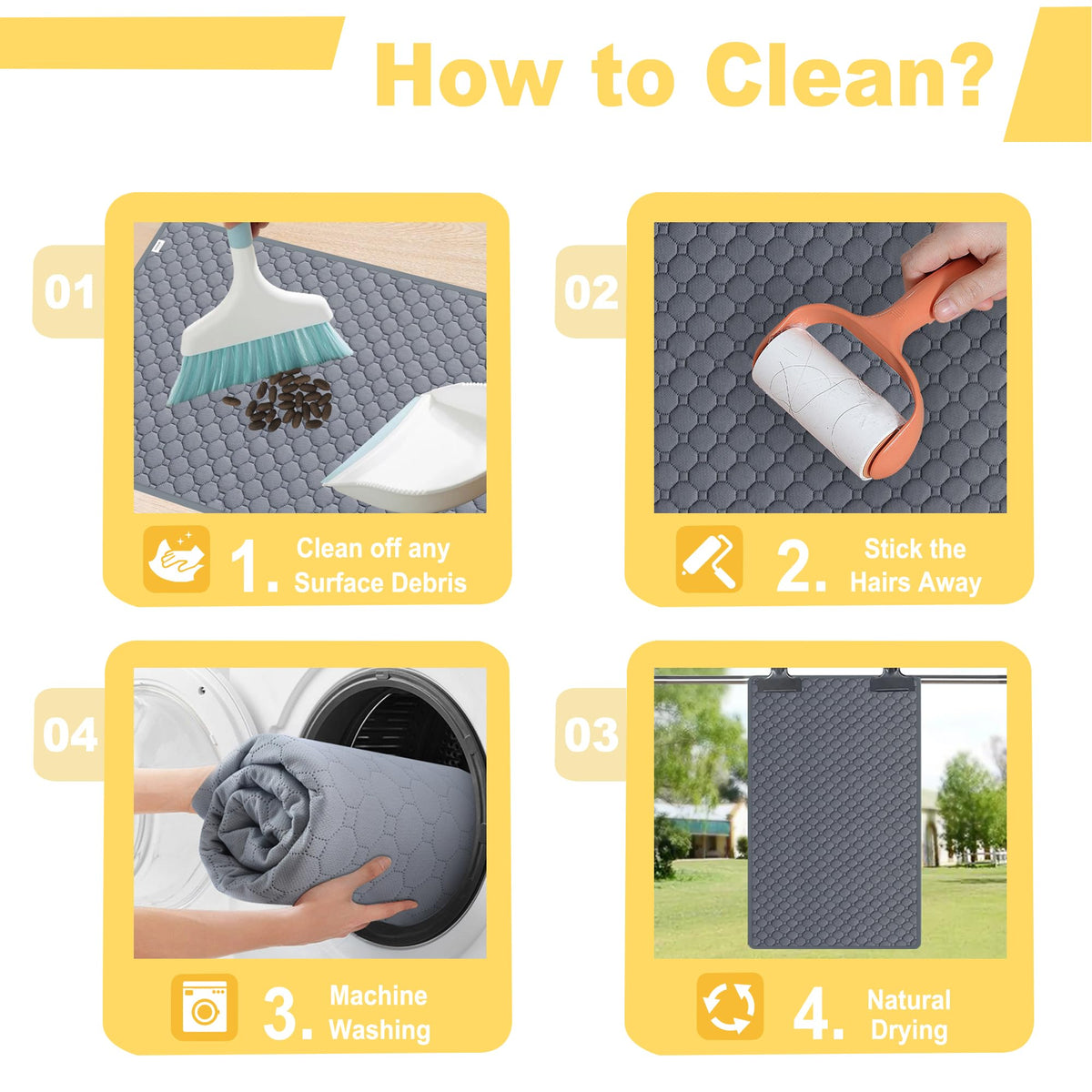 How to Clean?

01

1. Clean off any Surface Debris

02

2. Stick the Hairs Away

04

3. Machine Washing

03

4. Natural Drying