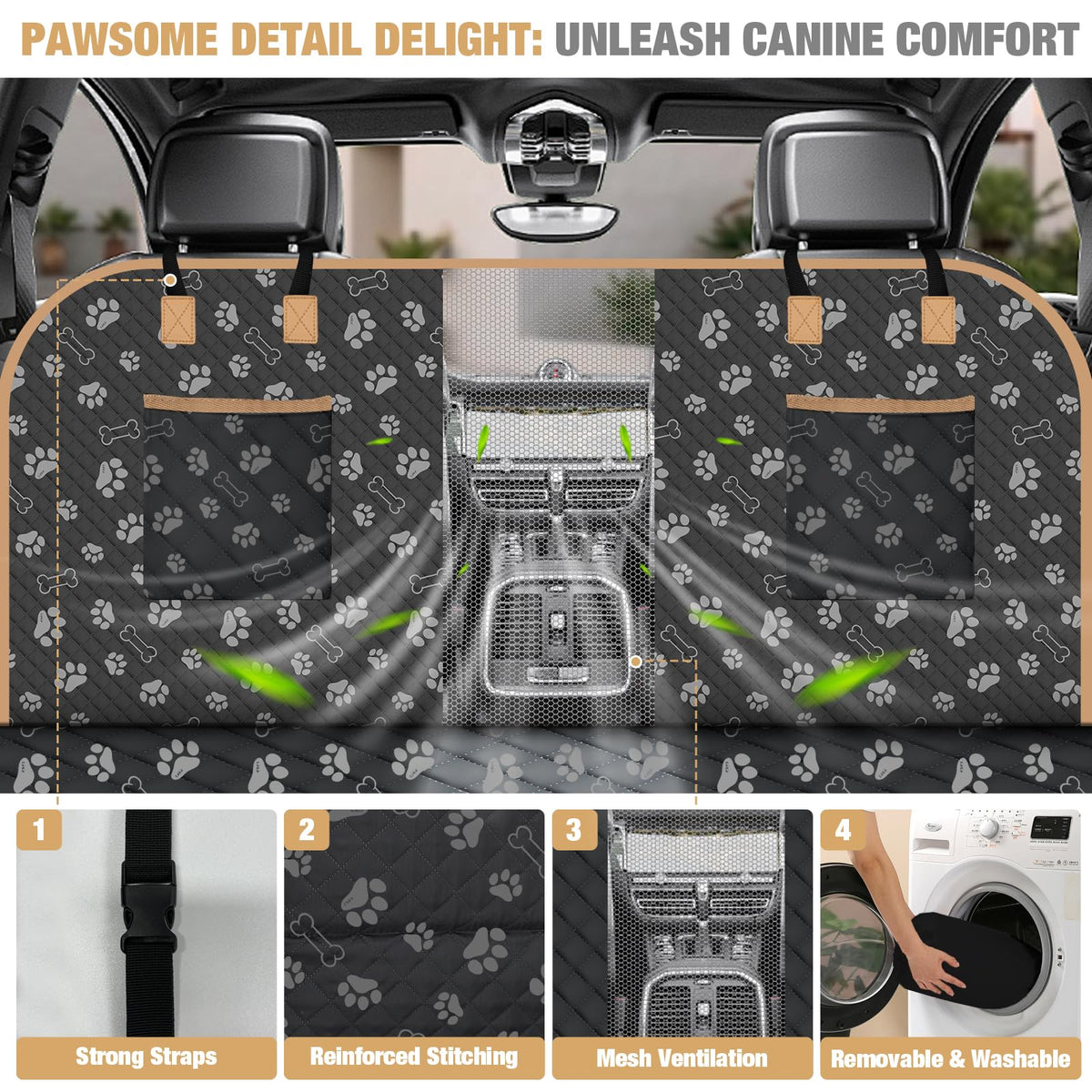 PAWSOME DETAIL DELIGHT: UNLEASH CANINE COMFORT

1
Strong Straps

2
Reinforced Stitching

3
Mesh Ventilation

4
Removable & Washable