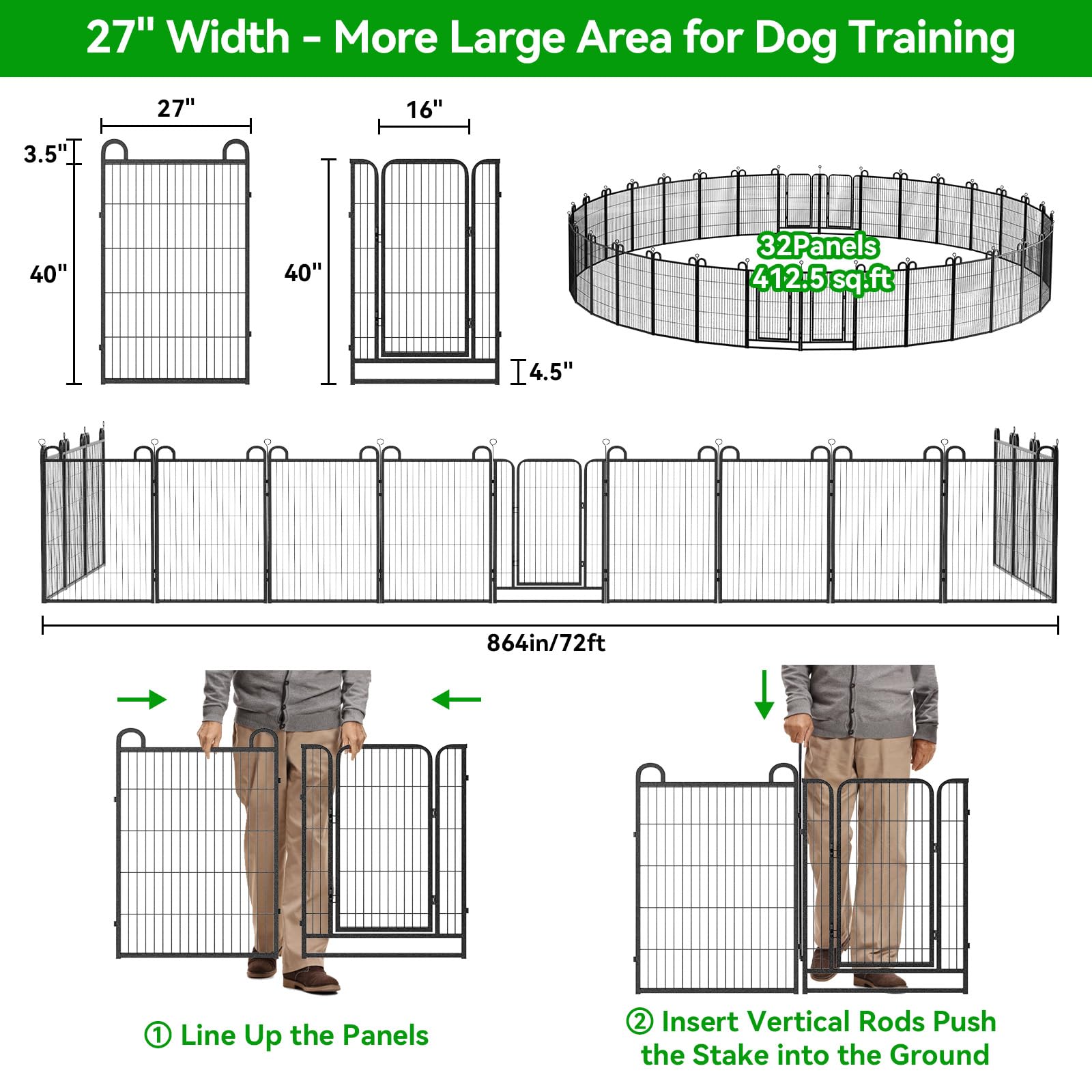 27" Width - More Large Area for Dog Training

27"

3.5"

40"

16"

40"

4.5"

32Panels
412.5 sq.ft

864in/72ft

① Line Up the Panels

② Insert Vertical Rods Push the Stake into the Ground