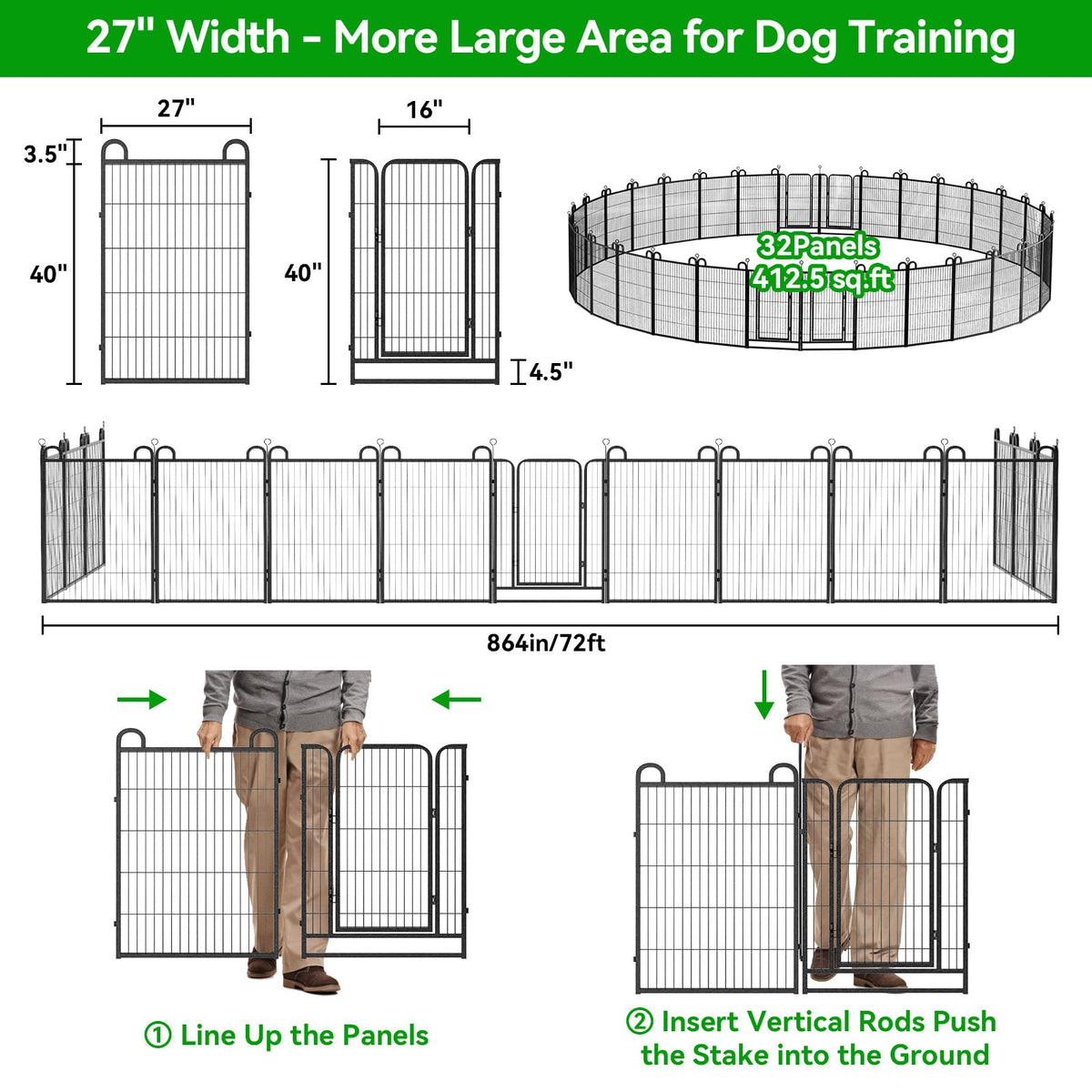 27" Width - More Large Area for Dog Training

27"

3.5"

40"

16"

40"

4.5"

32Panels
412.5 sq.ft

864in/72ft

① Line Up the Panels

② Insert Vertical Rods Push the Stake into the Ground