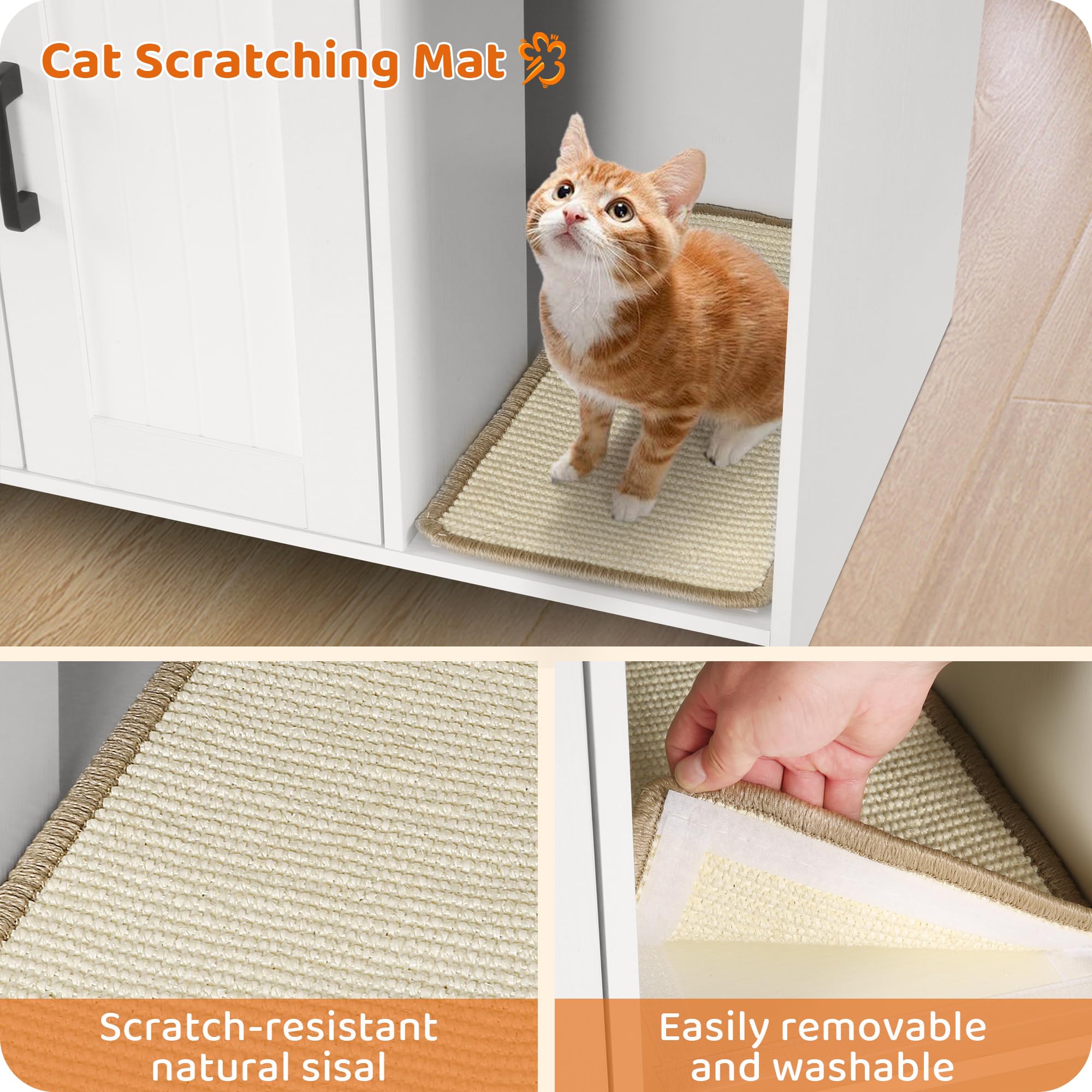 Cat Scratching Mat

Scratch-resistant natural sisal

Easily removable and washable