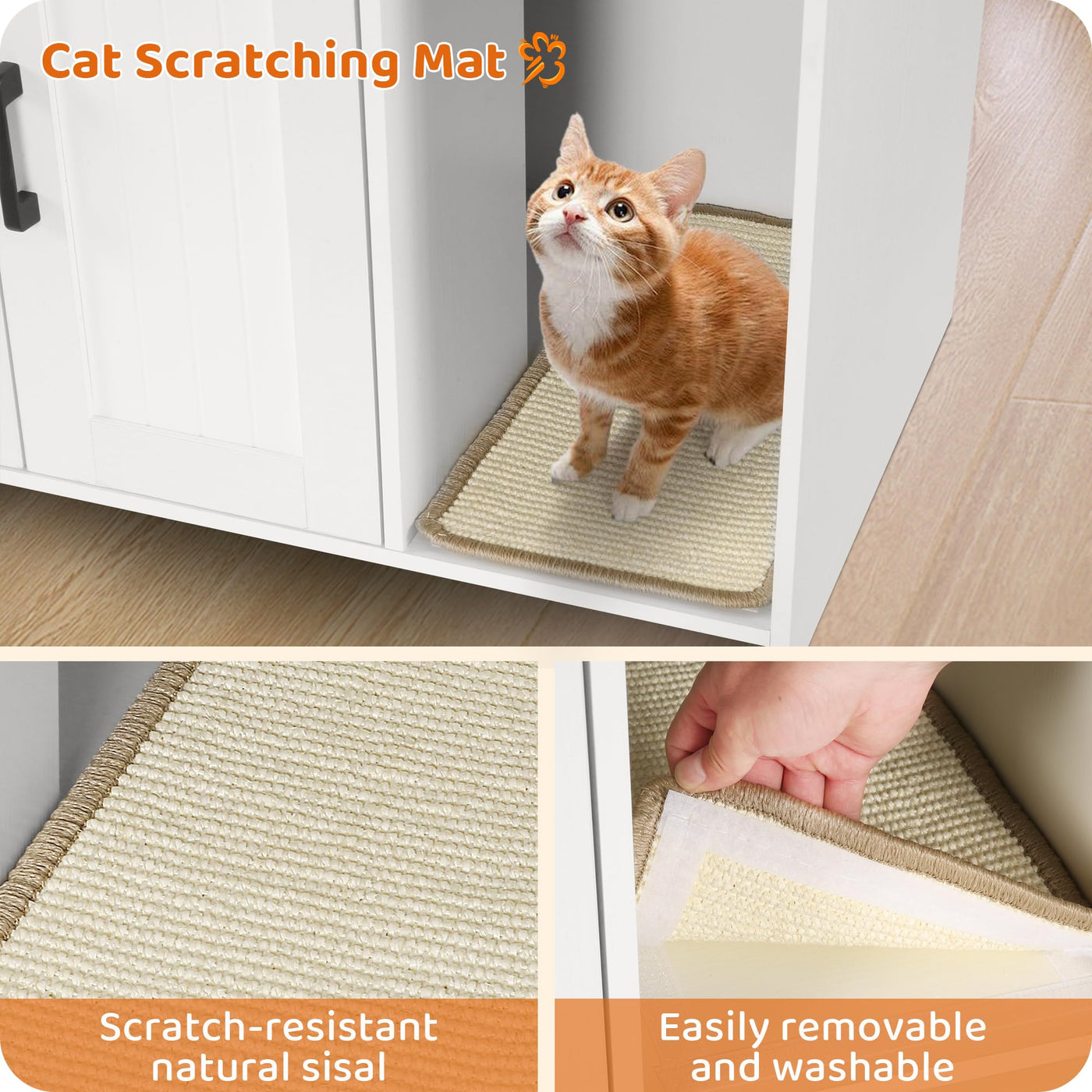 Cat Scratching Mat

Scratch-resistant natural sisal

Easily removable and washable