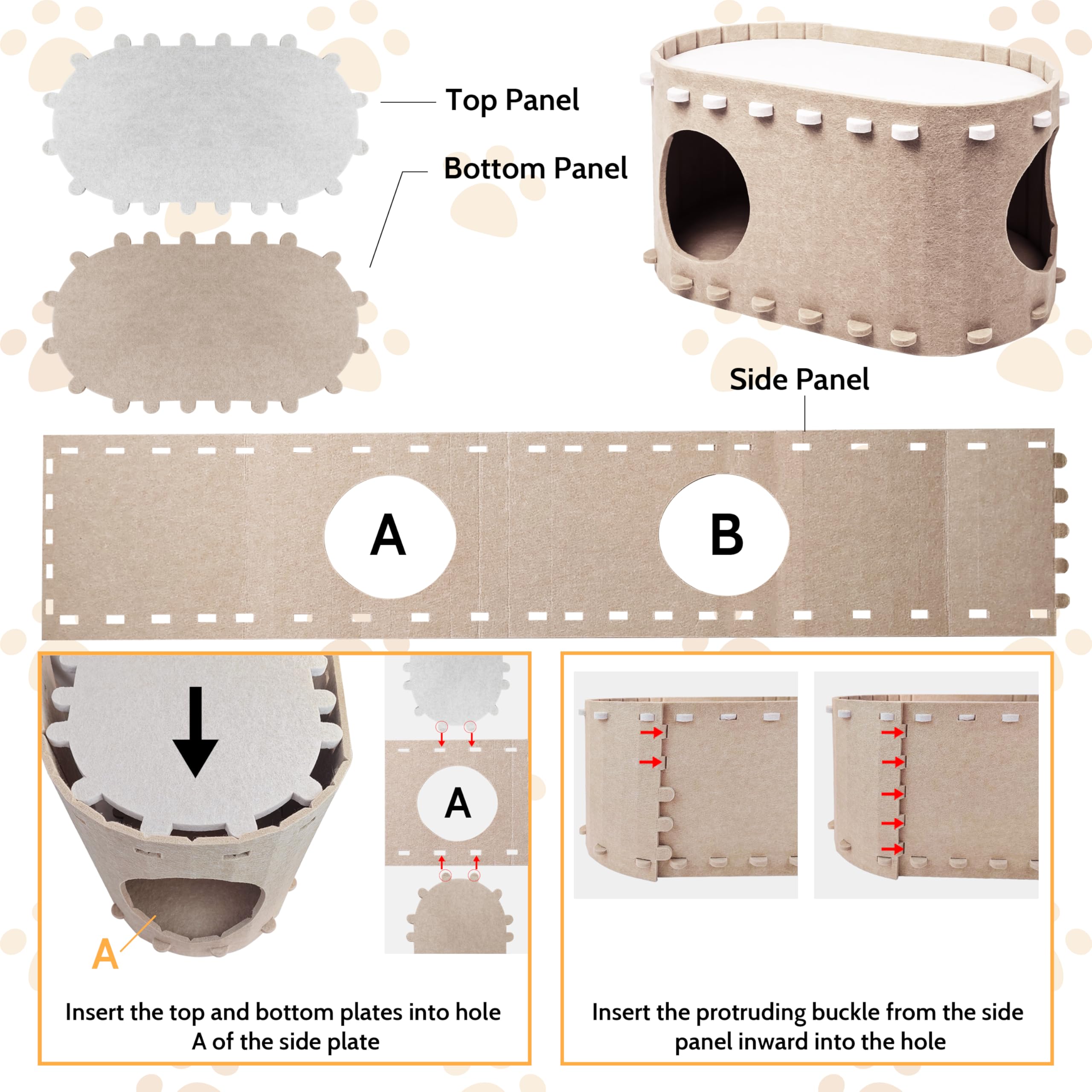 Top Panel

Bottom Panel

Side Panel

A

B

A

A

Insert the top and bottom plates into hole A of the side plate

Insert the protruding buckle from the side panel inward into the hole