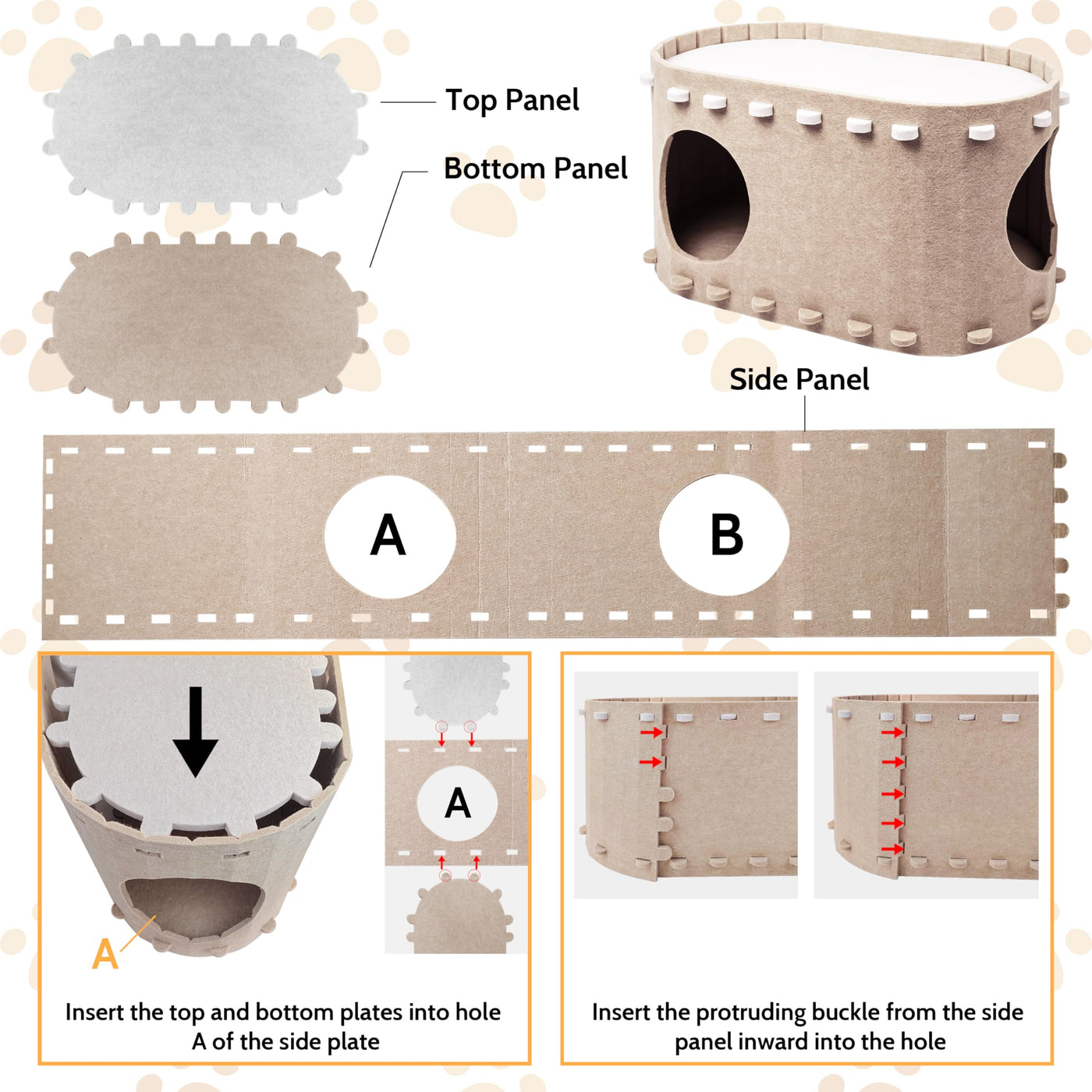 Top Panel

Bottom Panel

Side Panel

A

B

A

A

Insert the top and bottom plates into hole A of the side plate

Insert the protruding buckle from the side panel inward into the hole