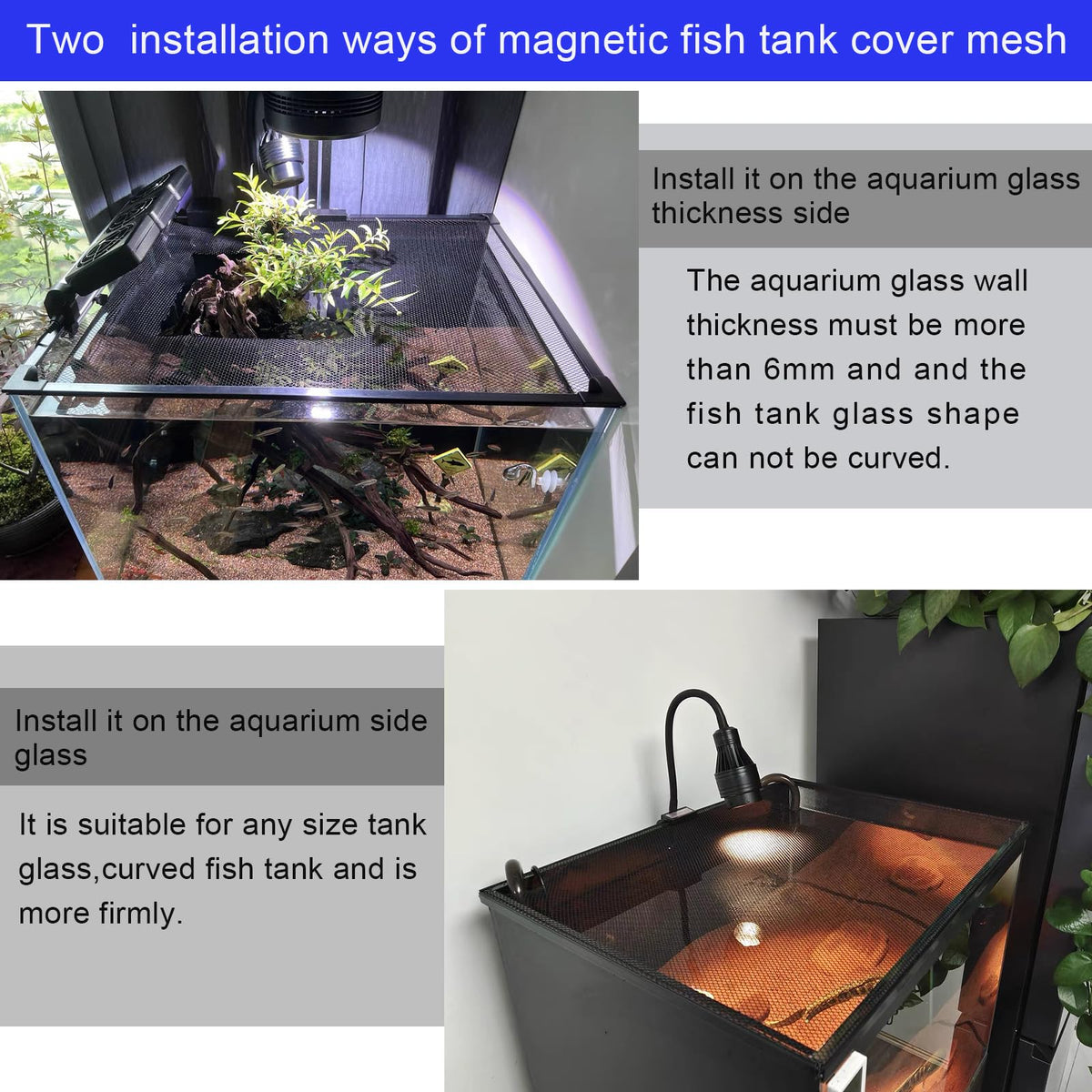 Two installation ways of magnetic fish tank cover mesh

Install it on the aquarium glass thickness side

The aquarium glass wall thickness must be more than 6mm and and the fish tank glass shape can not be curved.

Install it on the aquarium side glass

It is suitable for any size tank glass,curved fish tank and is more firmly.