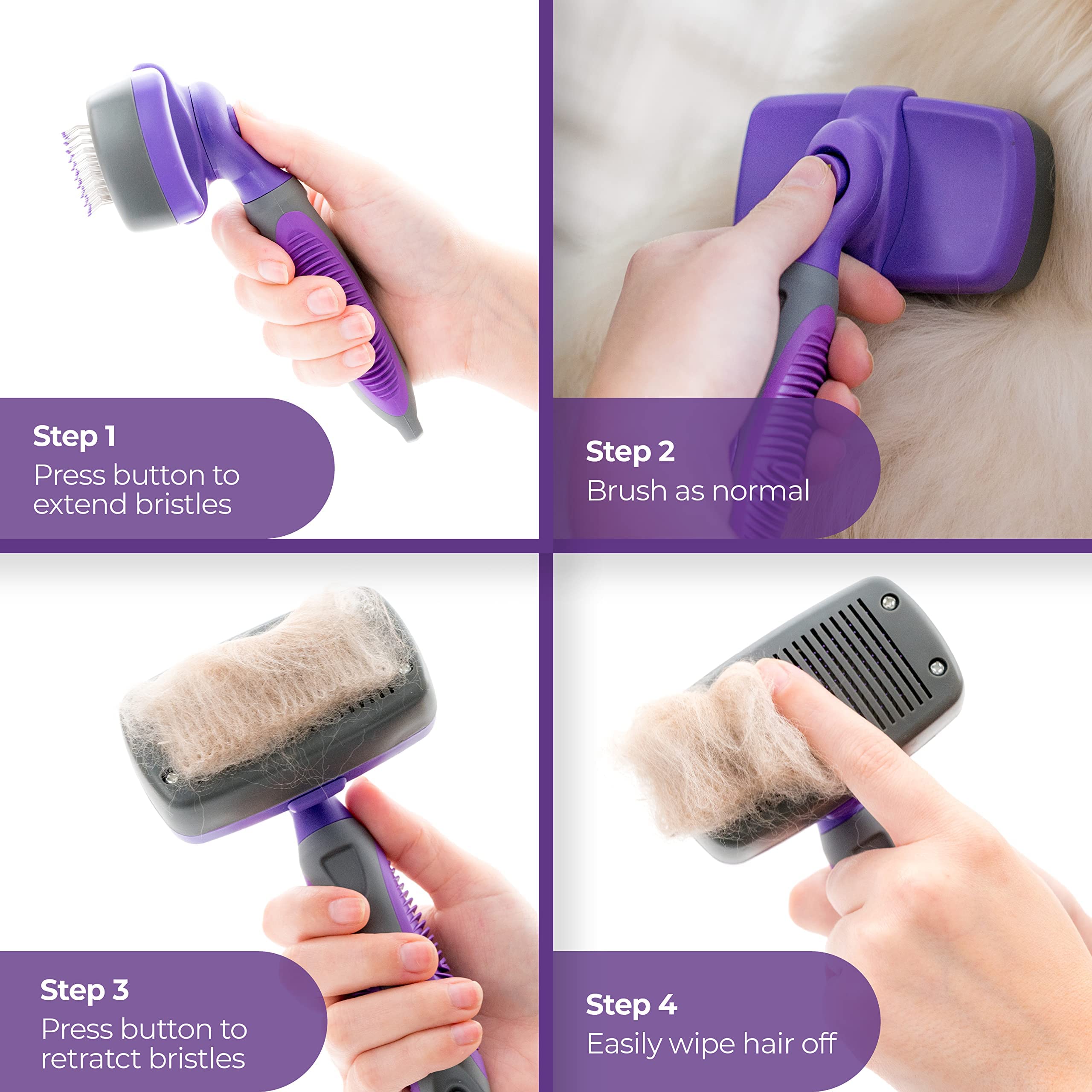 Step 1
Press button to extend bristles

Step 2
Brush as normal

Step 3
Press button to retratct bristles

Step 4
Easily wipe hair off