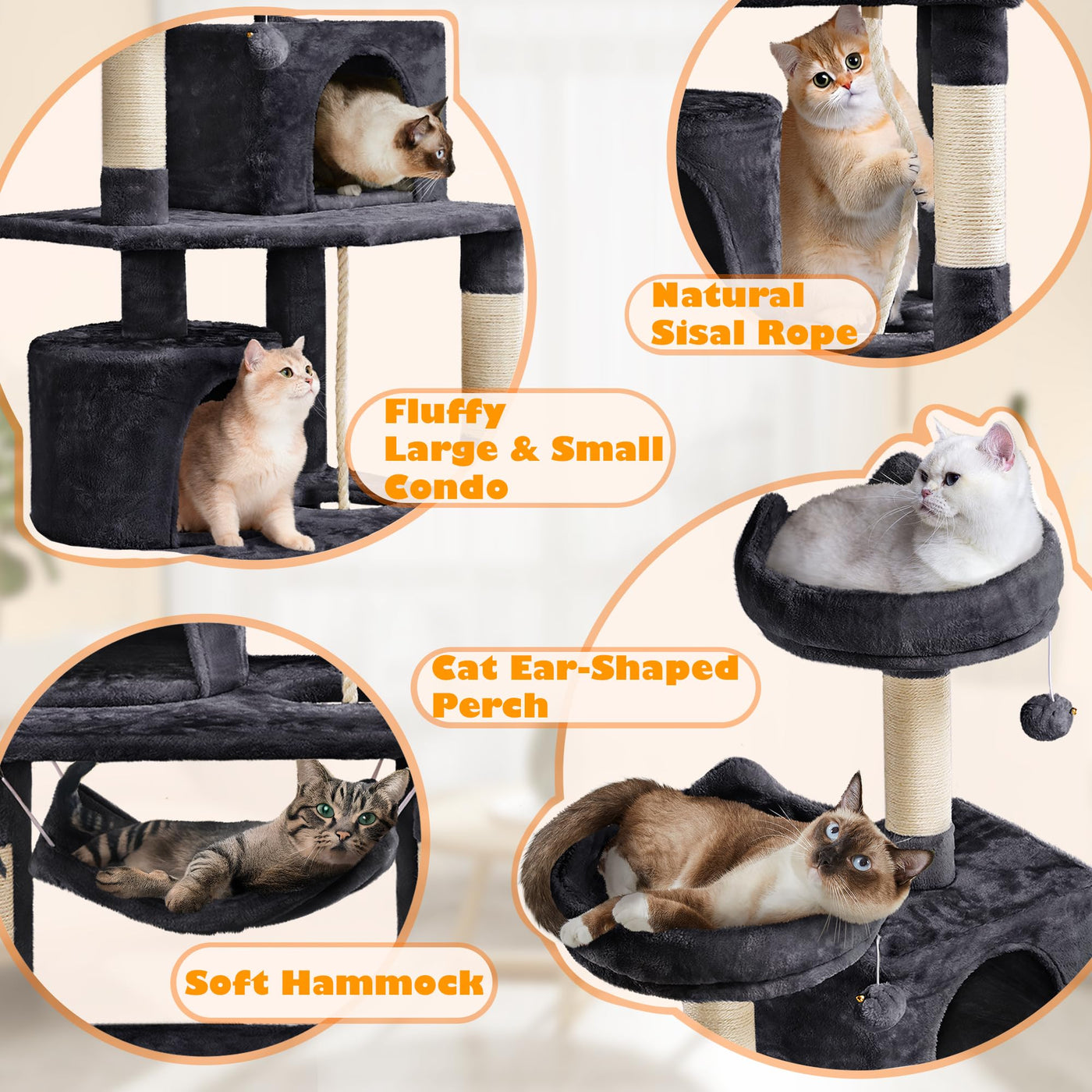 Natural Sisal Rope

Fluffy Large & Small Condo

Cat Ear-Shaped Perch

Soft Hammock