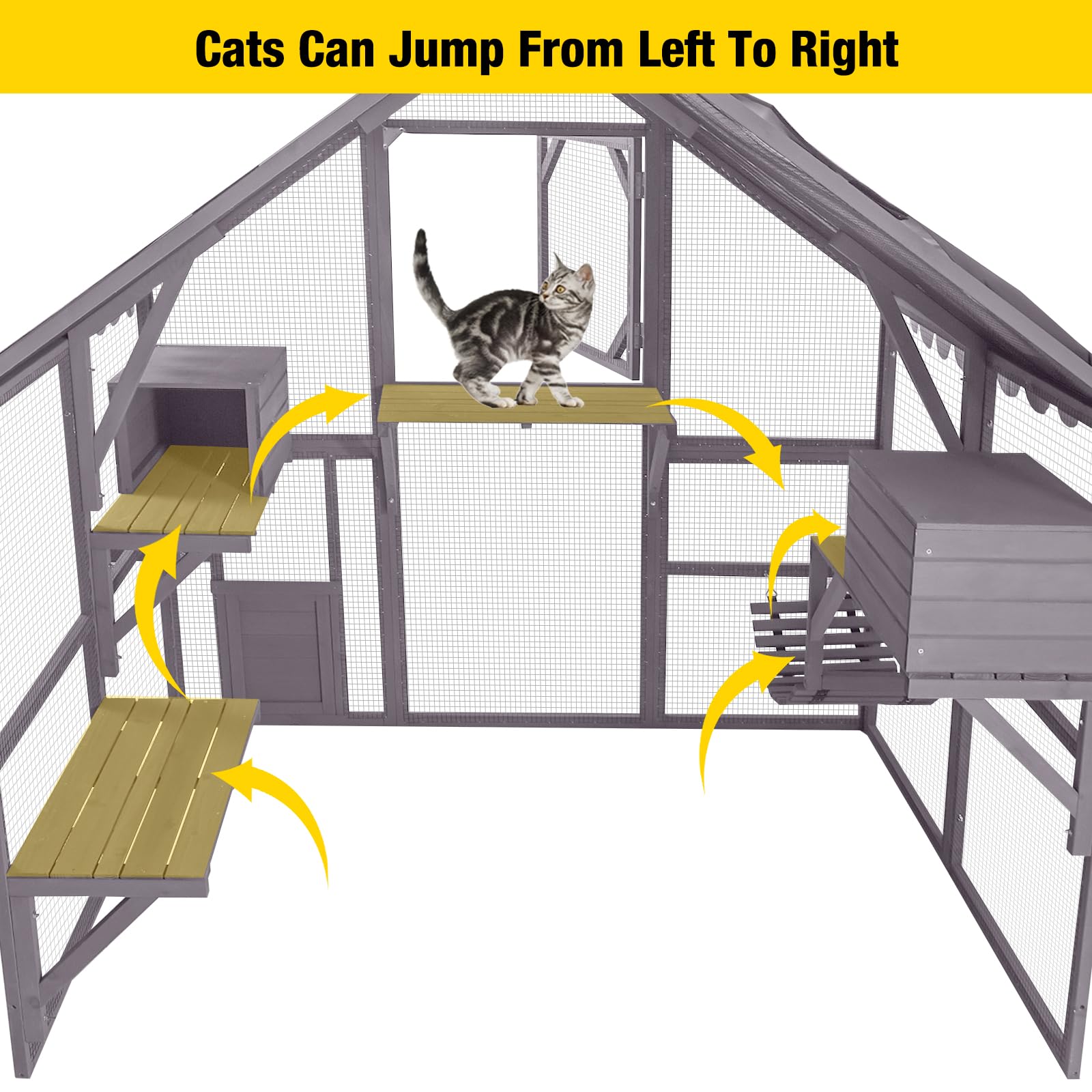 Cats Can Jump From Left To Right