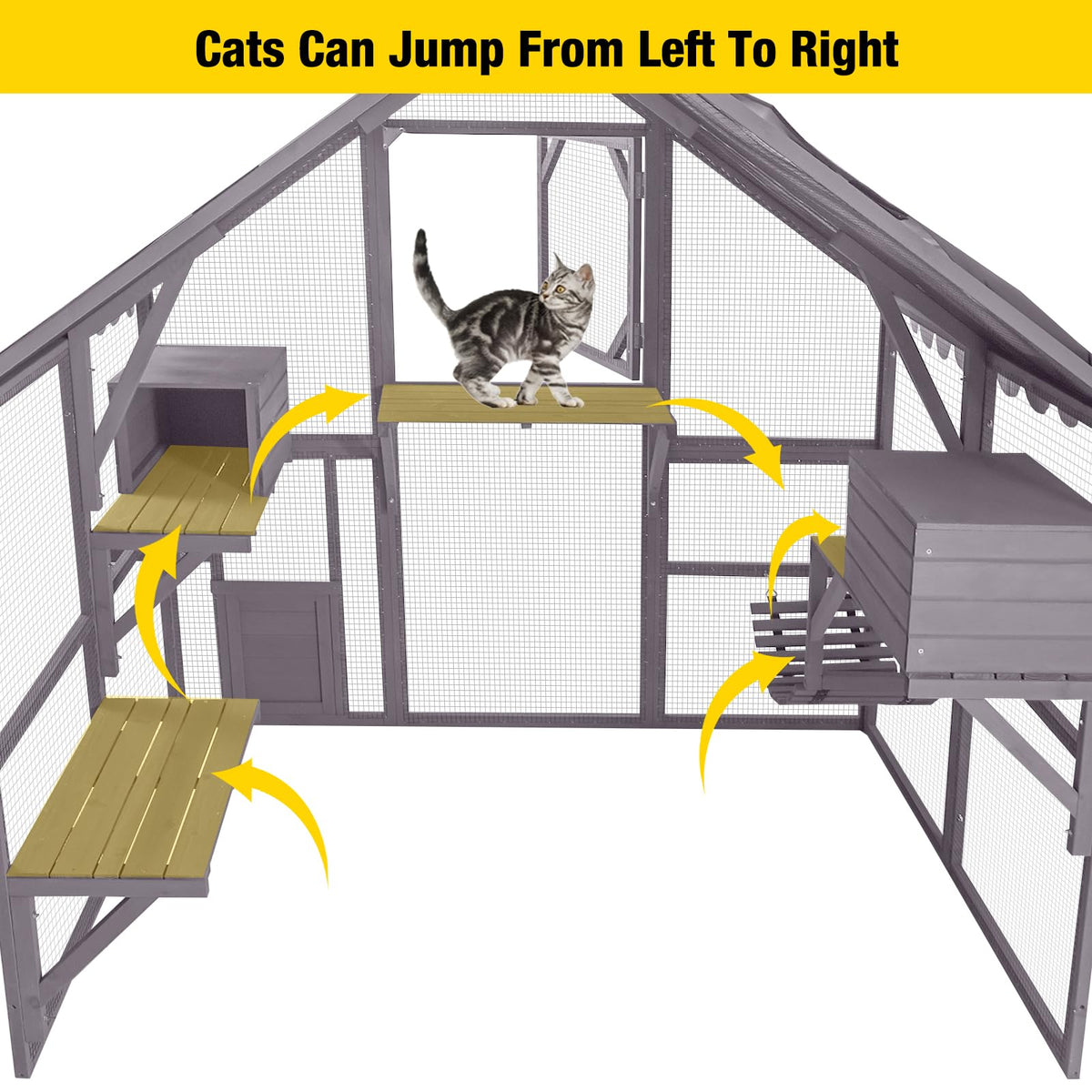 Cats Can Jump From Left To Right