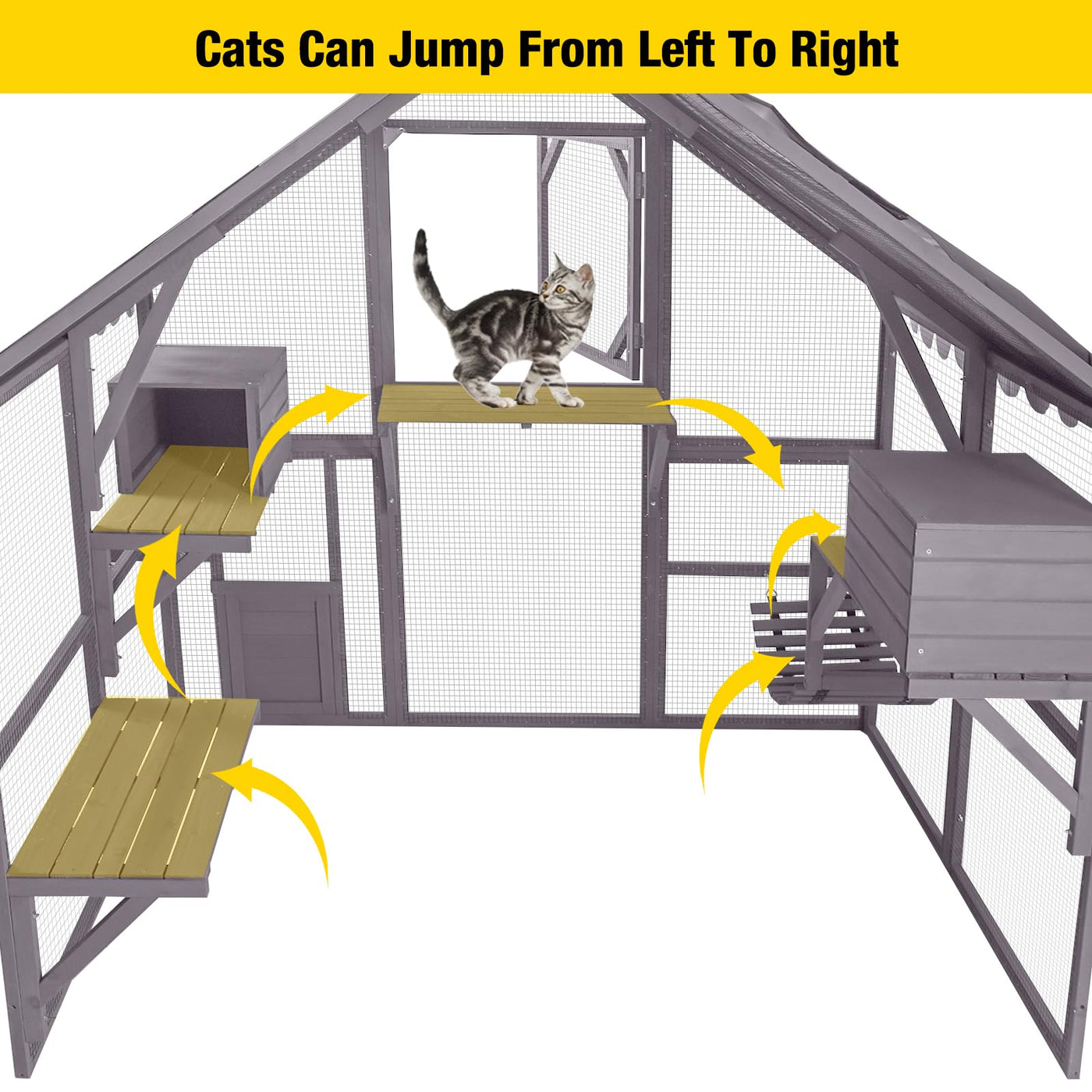 Cats Can Jump From Left To Right