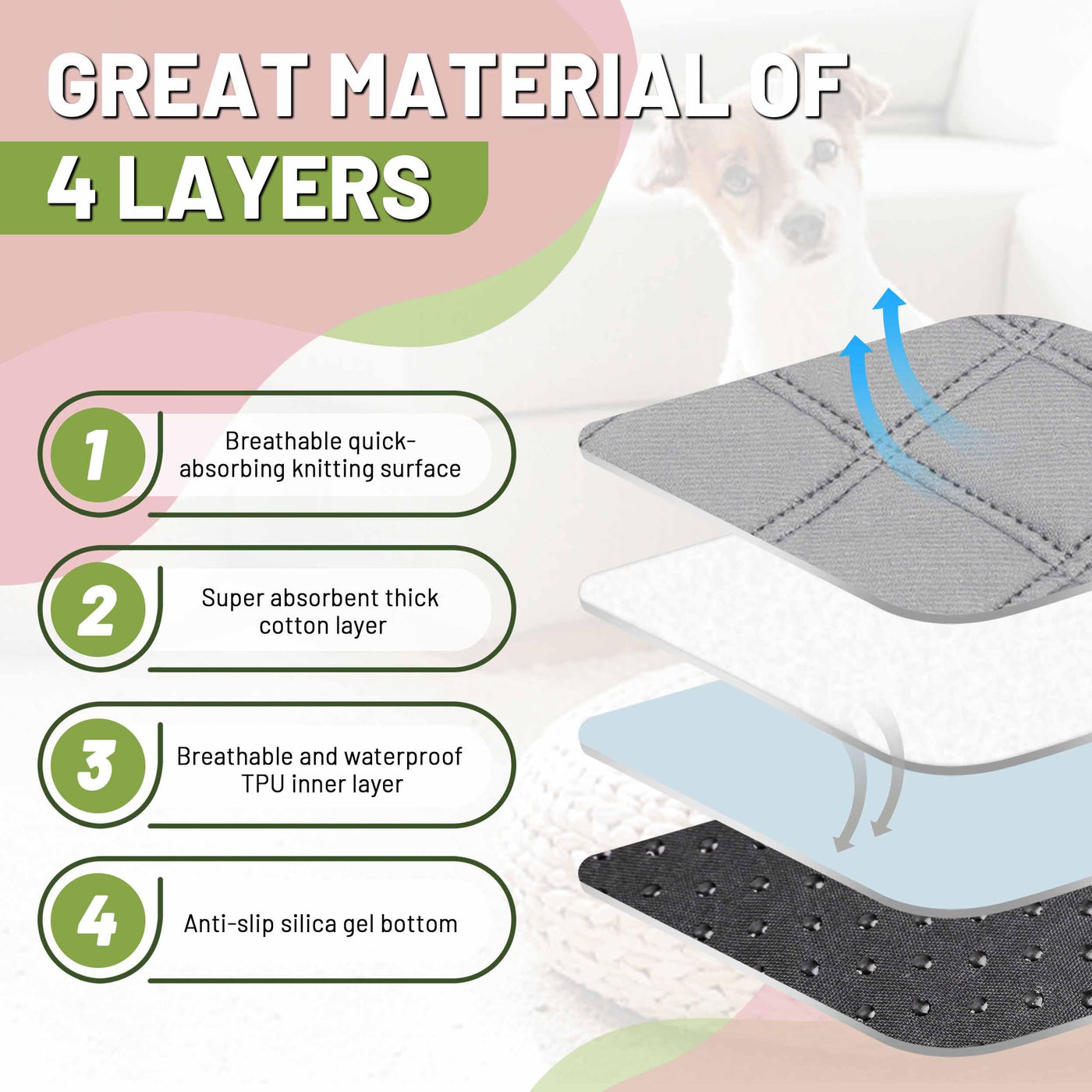 GREAT MATERIAL OF
4 LAYERS

1
Breathable quick-absorbing knitting surface

2
Super absorbent thick cotton layer

3
Breathable and waterproof TPU inner layer

4
Anti-slip silica gel bottom