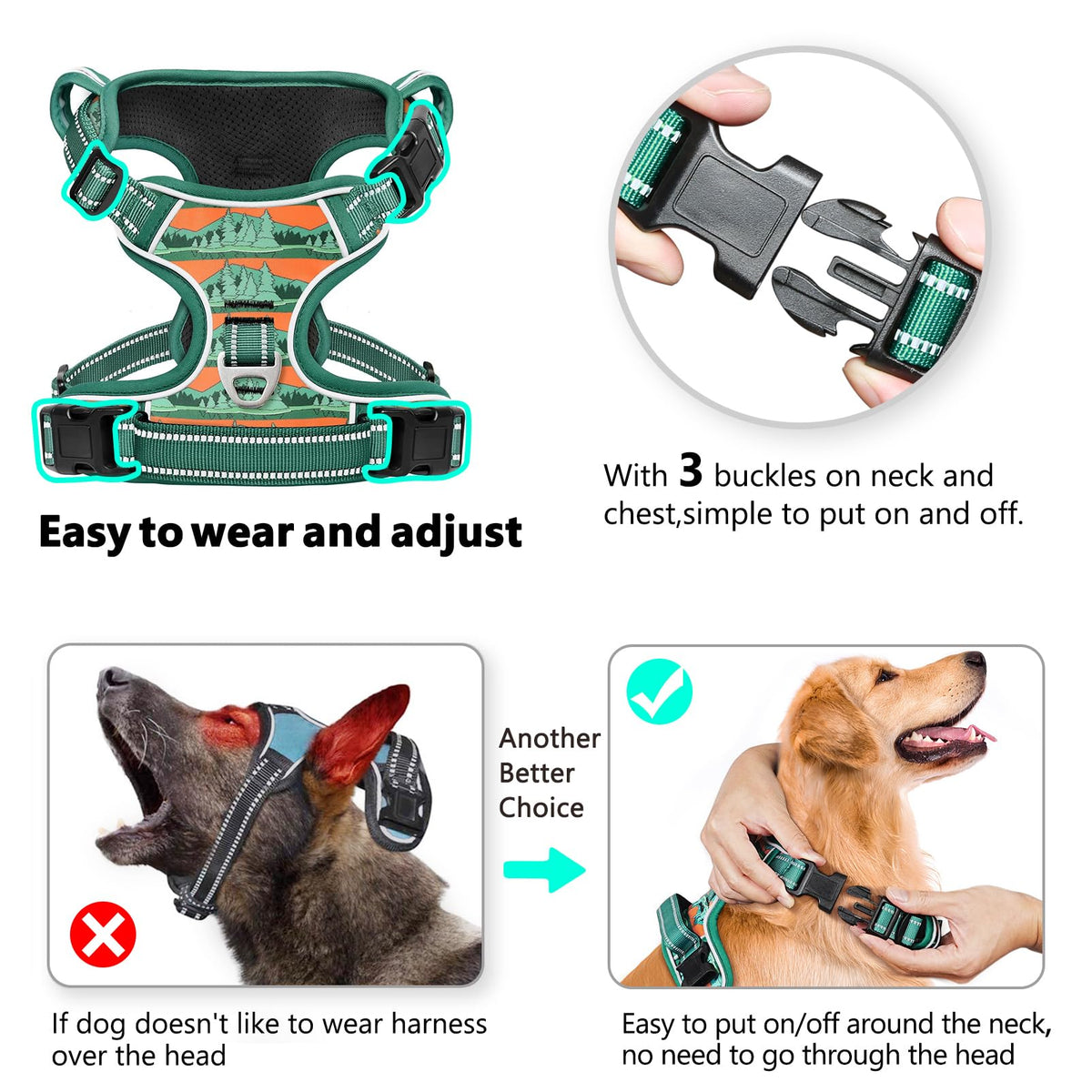 Easy to wear and adjust

With 3 buckles on neck and chest,simple to put on and off.

Another Better Choice

If dog doesn't like to wear harness over the head

Easy to put on/off around the neck, no need to go through the head