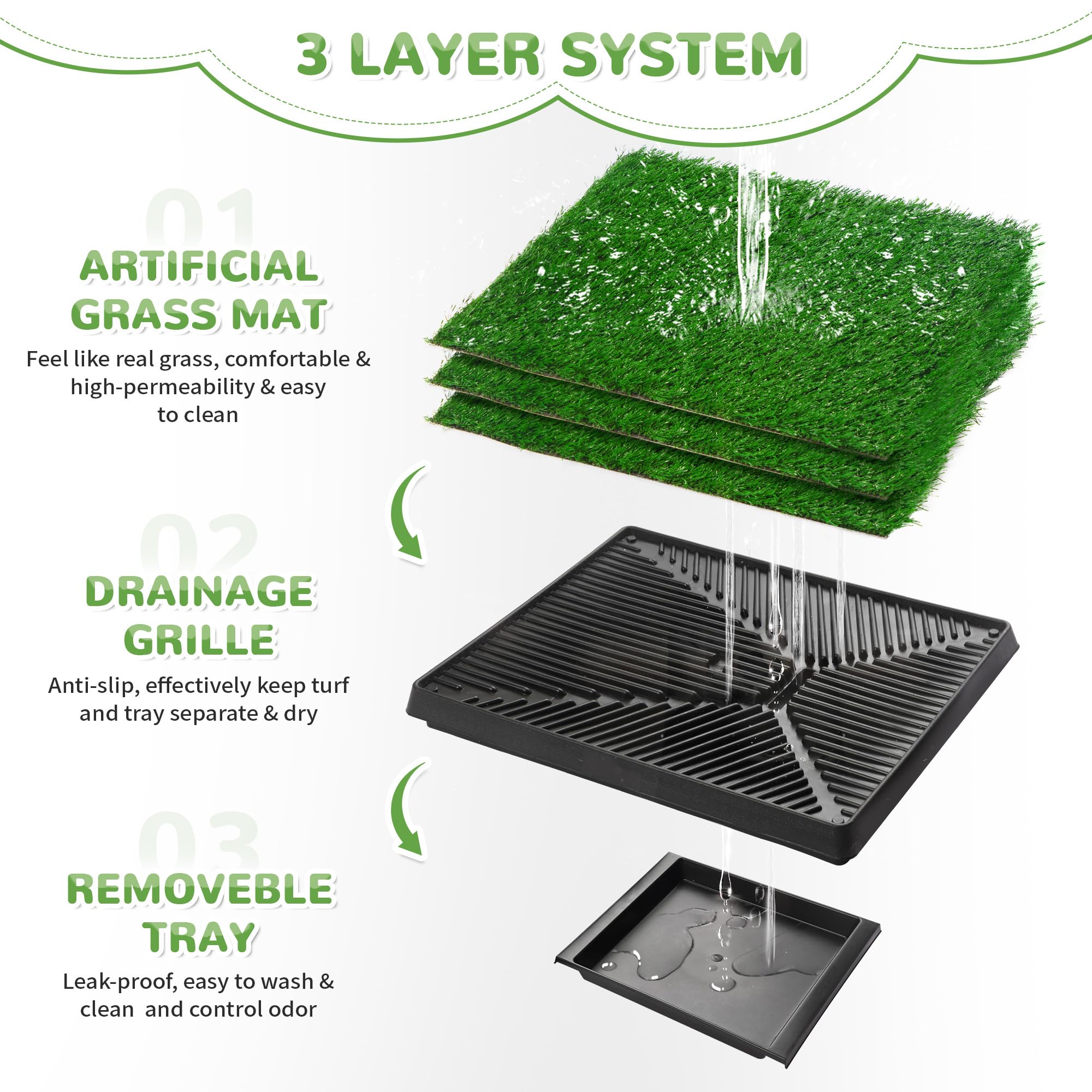 3 LAYER SYSTEM

01

ARTIFICIAL GRASS MAT

Feel like real grass, comfortable & high-permeability & easy to clean

02

DRAINAGE GRILLE

Anti-slip, effectively keep turf and tray separate & dry

03

REMOVEBLE TRAY

Leak-proof, easy to wash & clean and control odor