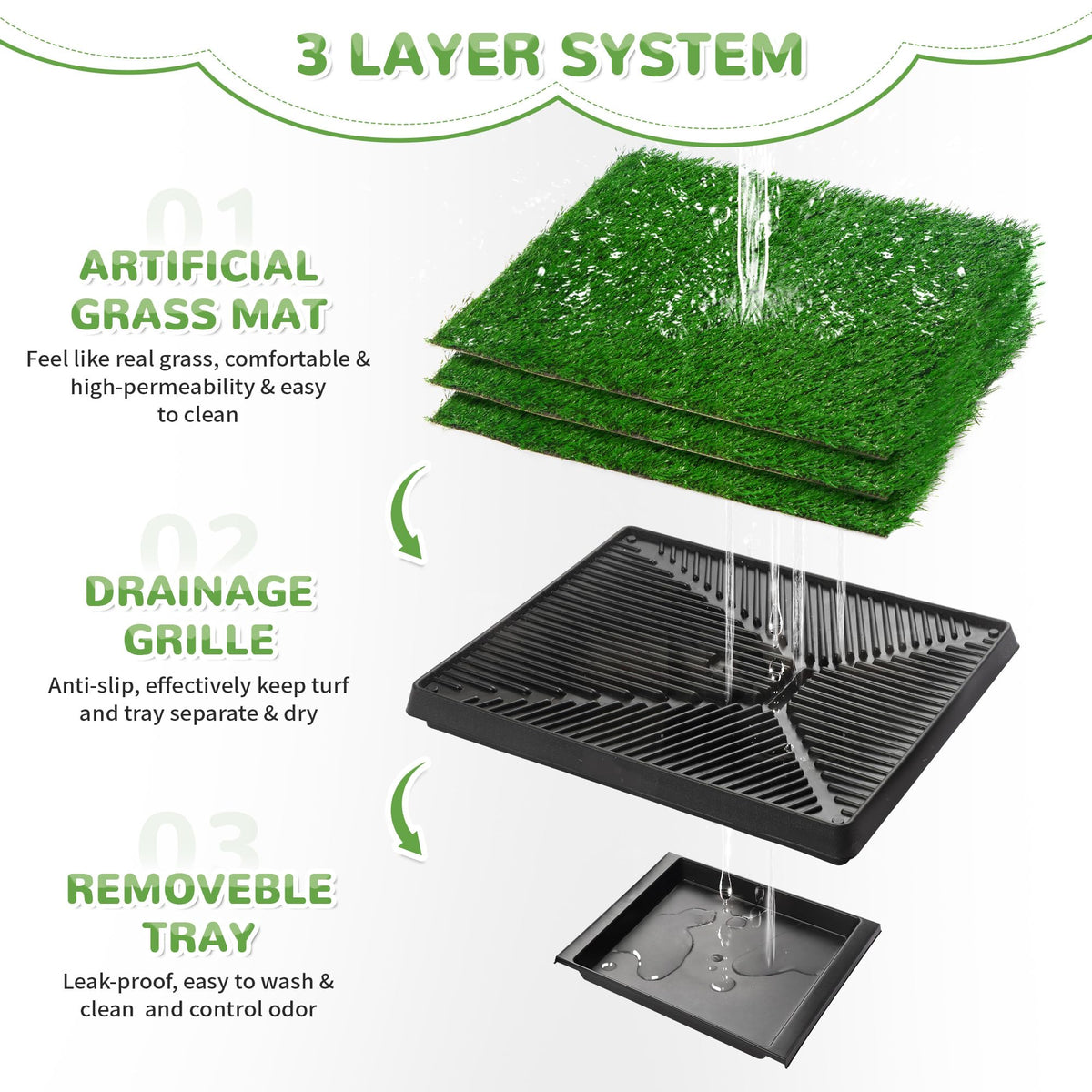 3 LAYER SYSTEM

01

ARTIFICIAL GRASS MAT

Feel like real grass, comfortable & high-permeability & easy to clean

02

DRAINAGE GRILLE

Anti-slip, effectively keep turf and tray separate & dry

03

REMOVEBLE TRAY

Leak-proof, easy to wash & clean and control odor