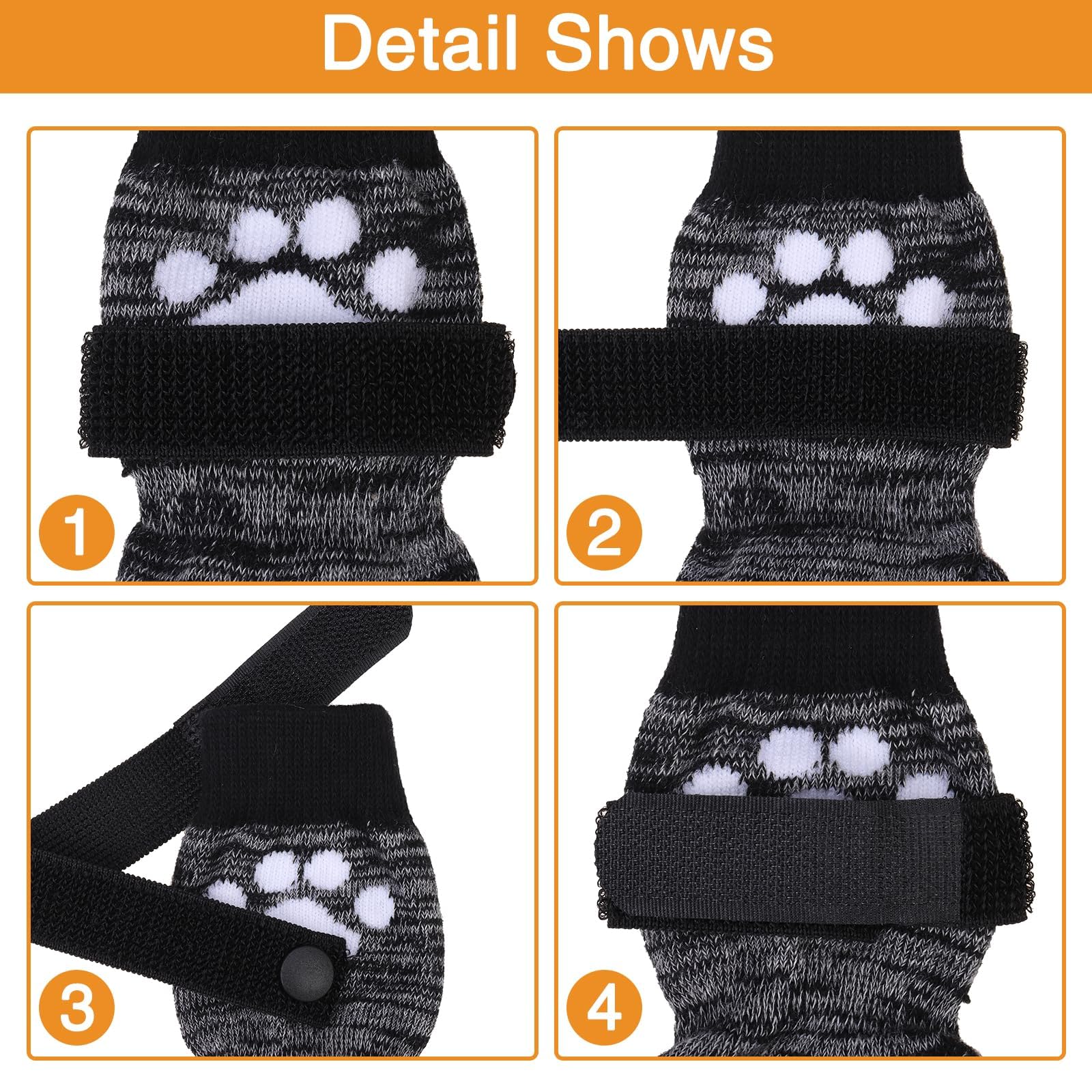 Detail Shows

1

2

3

4