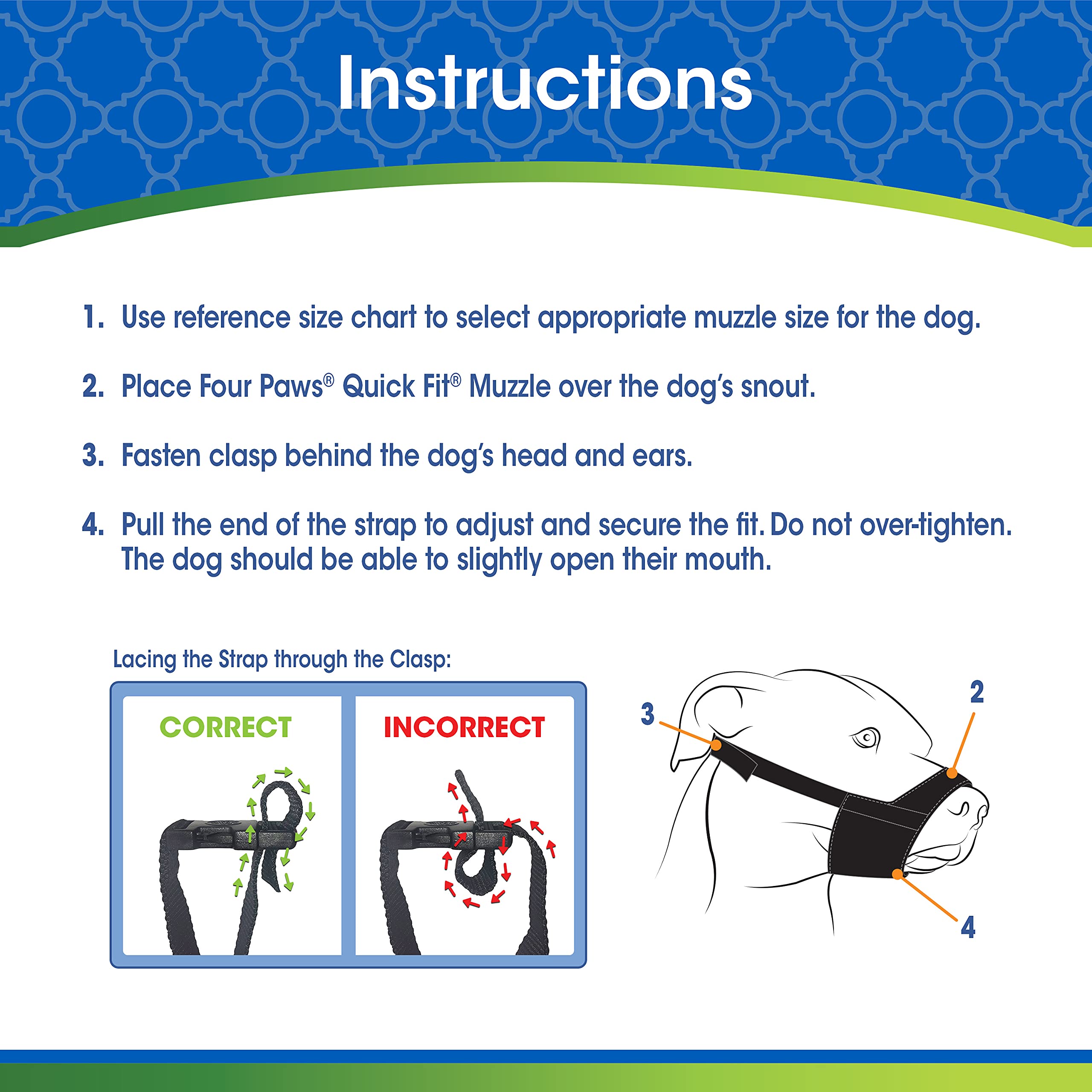 Instructions

1. Use reference size chart to select appropriate muzzle size for the dog.

2. Place Four Paws® Quick Fit® Muzzle over the dog's snout.

3. Fasten clasp behind the dog's head and ears.

4. Pull the end of the strap to adjust and secure the fit. Do not over-tighten. The dog should be able to slightly open their mouth.

Lacing the Strap through the Clasp:

CORRECT

INCORRECT

3

2

4