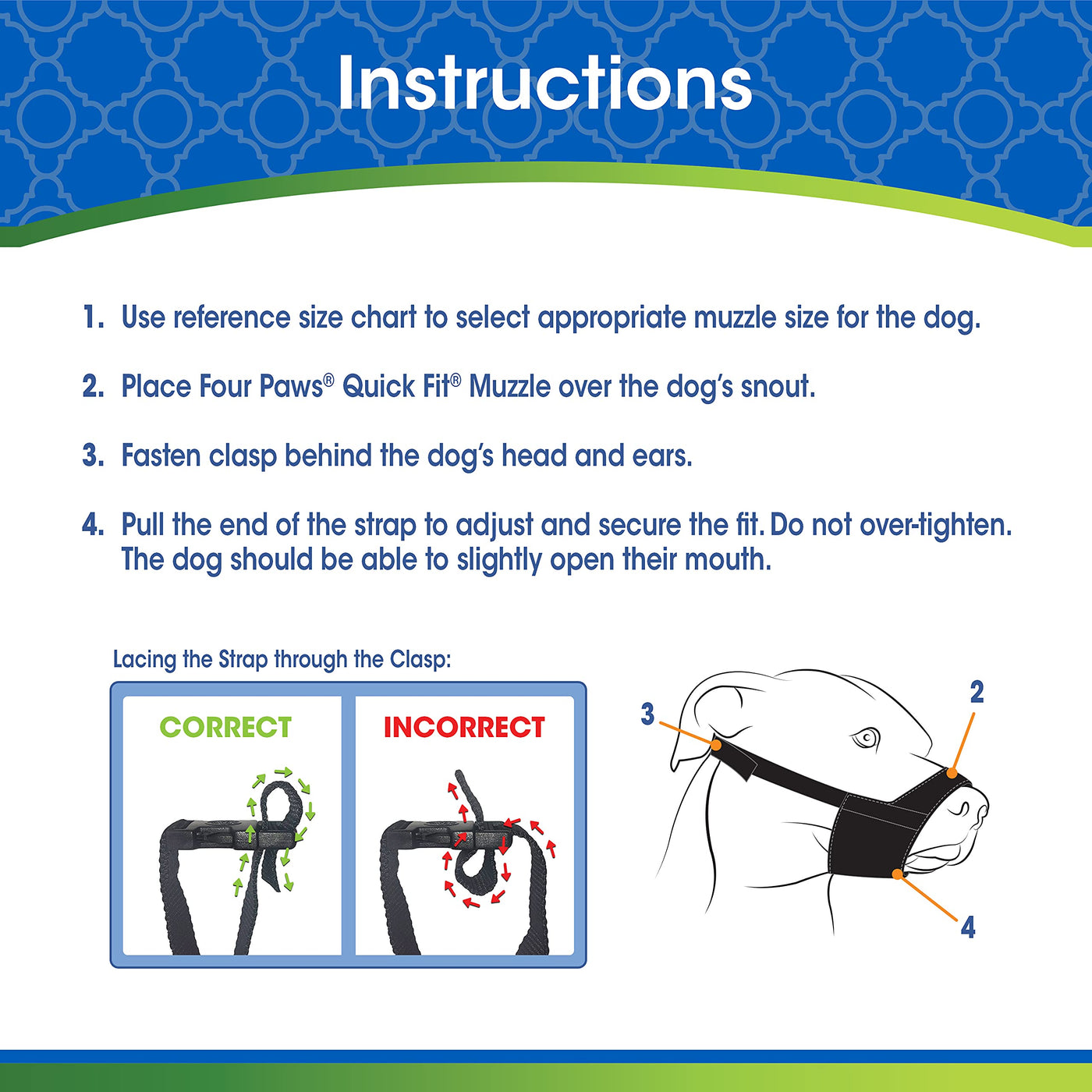 Instructions

1. Use reference size chart to select appropriate muzzle size for the dog.

2. Place Four Paws® Quick Fit® Muzzle over the dog's snout.

3. Fasten clasp behind the dog's head and ears.

4. Pull the end of the strap to adjust and secure the fit. Do not over-tighten. The dog should be able to slightly open their mouth.

Lacing the Strap through the Clasp:

CORRECT

INCORRECT

3

2

4