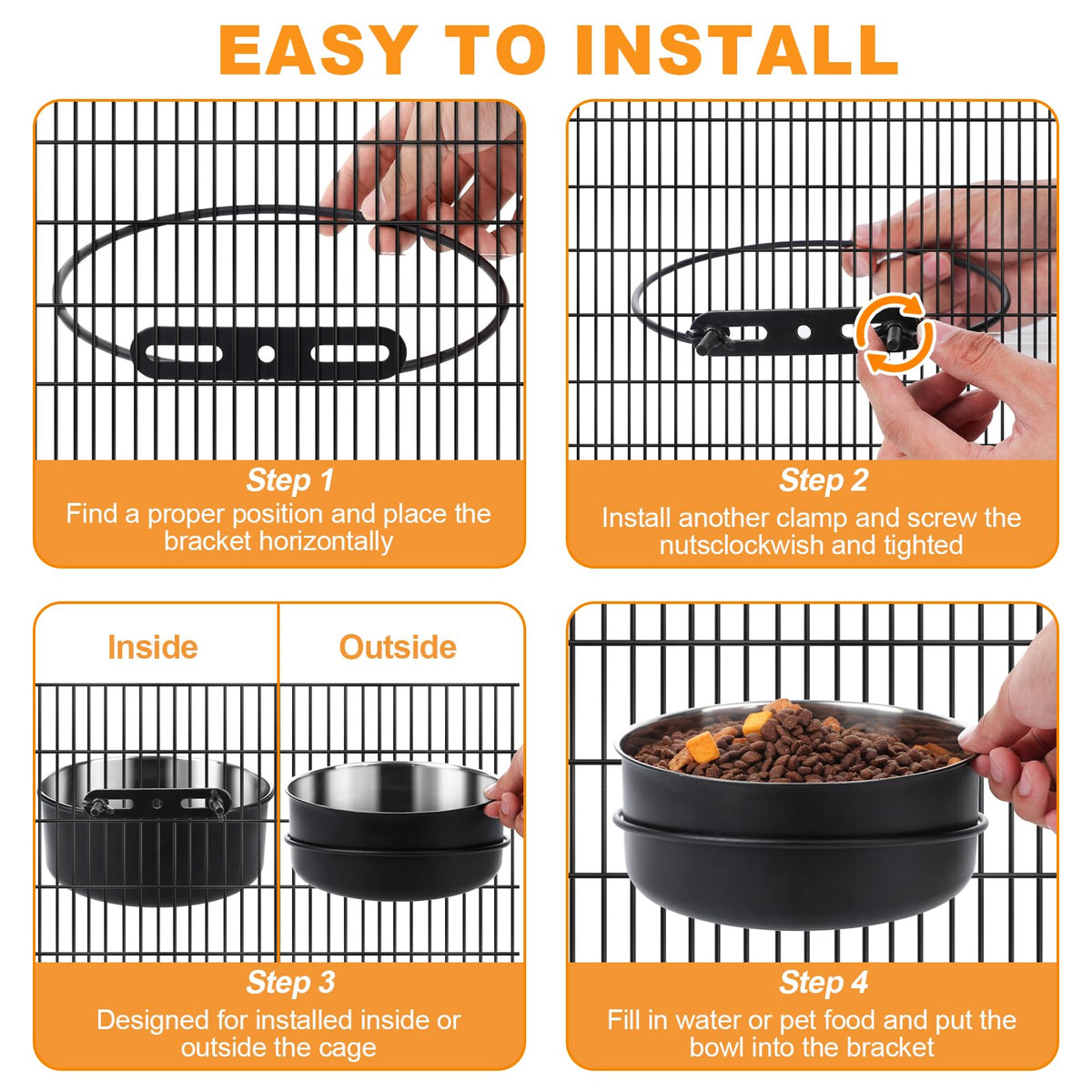 EASY TO INSTALL

Step 1
Find a proper position and place the bracket horizontally

Step 2
Install another clamp and screw the nutsclockwish and tighted

Inside

Outside

Step 3
Designed for installed inside or outside the cage

Step 4
Fill in water or pet food and put the bowl into the bracket