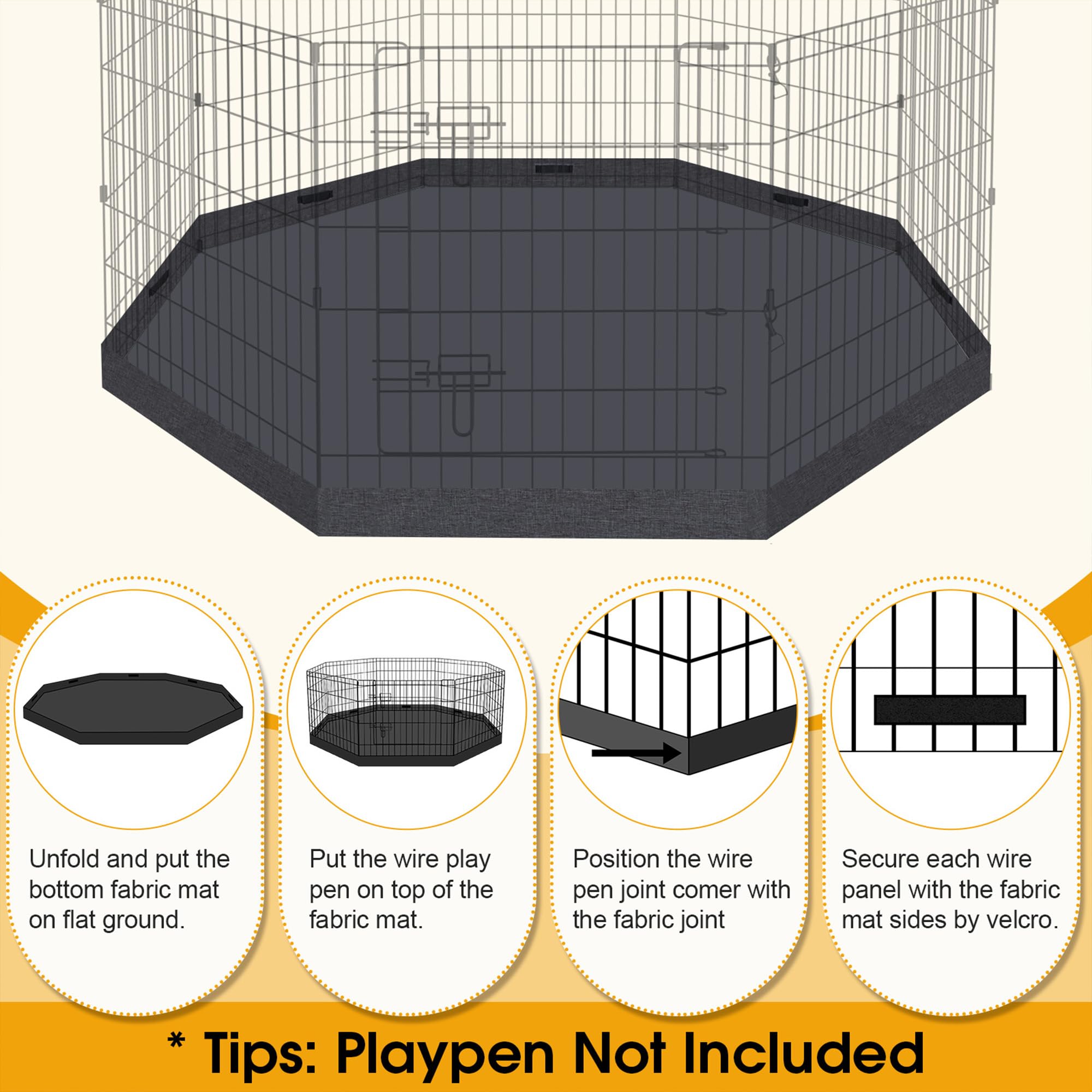 Unfold and put the bottom fabric mat on flat ground.

Put the wire play pen on top of the fabric mat.

Position the wire pen joint comer with the fabric joint

Secure each wire panel with the fabric mat sides by velcro.

* Tips: Playpen Not Included