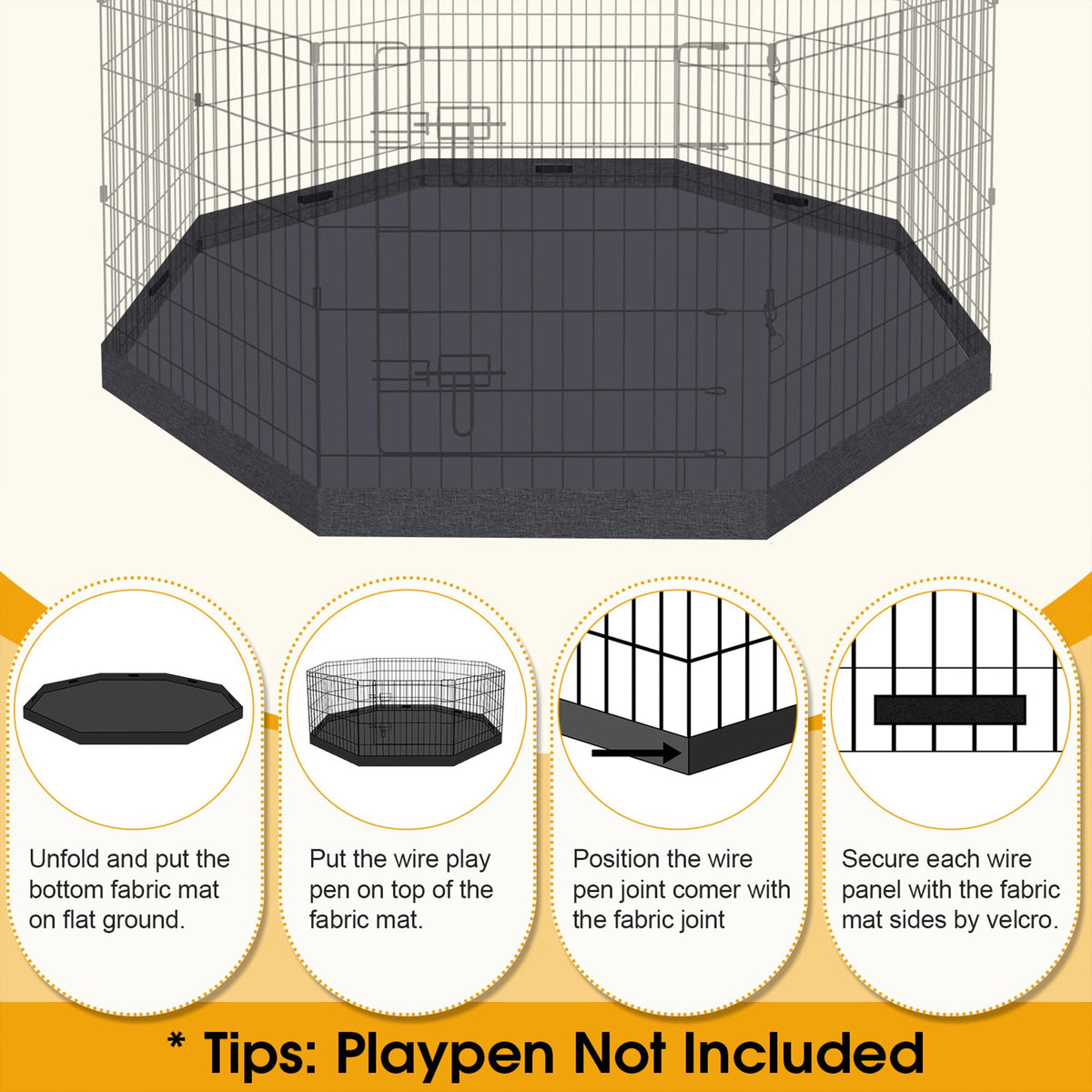 Unfold and put the bottom fabric mat on flat ground.

Put the wire play pen on top of the fabric mat.

Position the wire pen joint comer with the fabric joint

Secure each wire panel with the fabric mat sides by velcro.

* Tips: Playpen Not Included