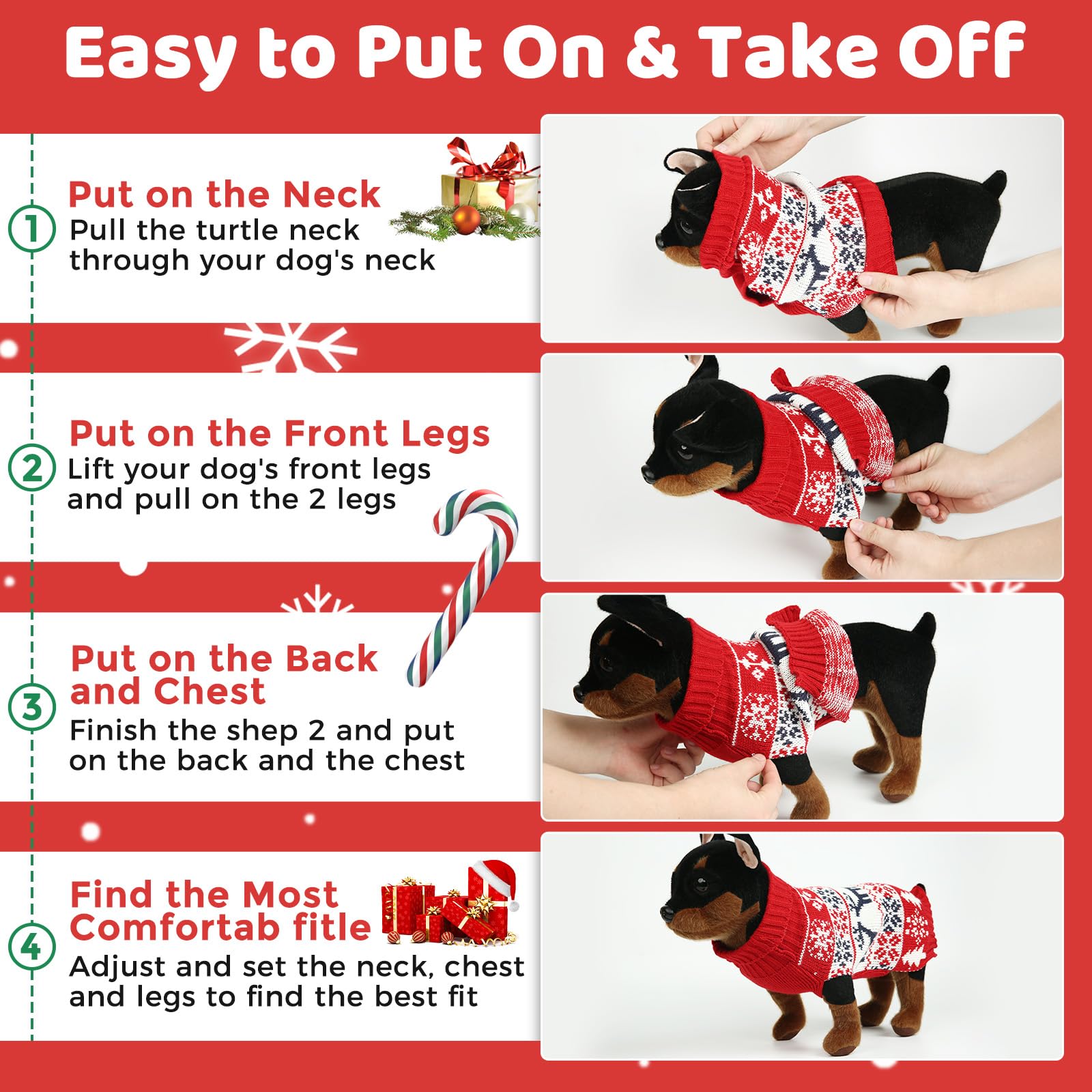 Easy to Put On & Take Off

1
Put on the Neck
Pull the turtle neck through your dog's neck

2
Put on the Front Legs
Lift your dog's front legs and pull on the 2 legs

3
Put on the Back and Chest
Finish the shep 2 and put on the back and the chest

4
Find the Most Comfortab fitle
Adjust and set the neck, chest and legs to find the best fit