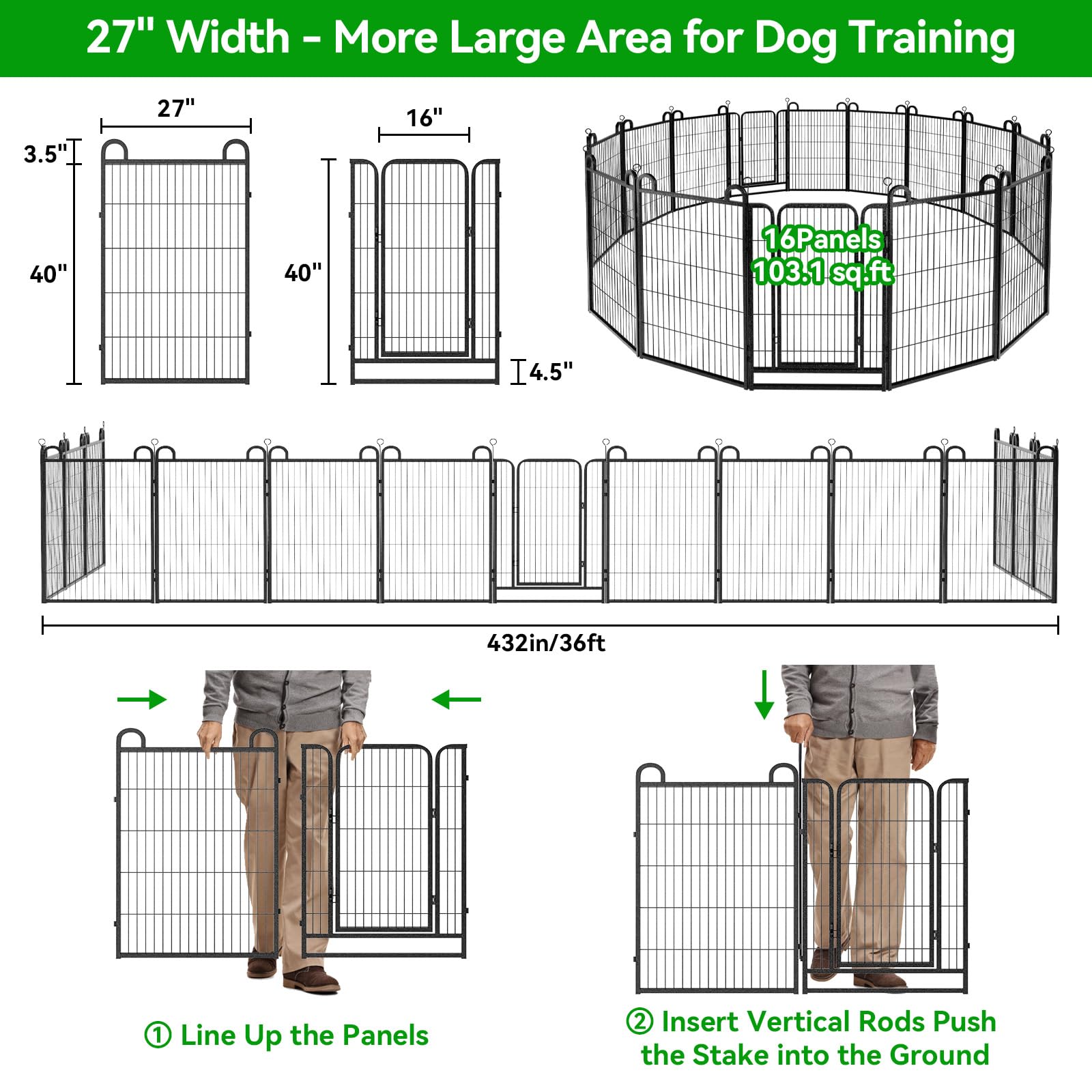 27" Width - More Large Area for Dog Training

27"

3.5"

40"

16"

40"

4.5"

16Panels
103.1 sq.ft

432in/36ft

① Line Up the Panels

② Insert Vertical Rods Push the Stake into the Ground