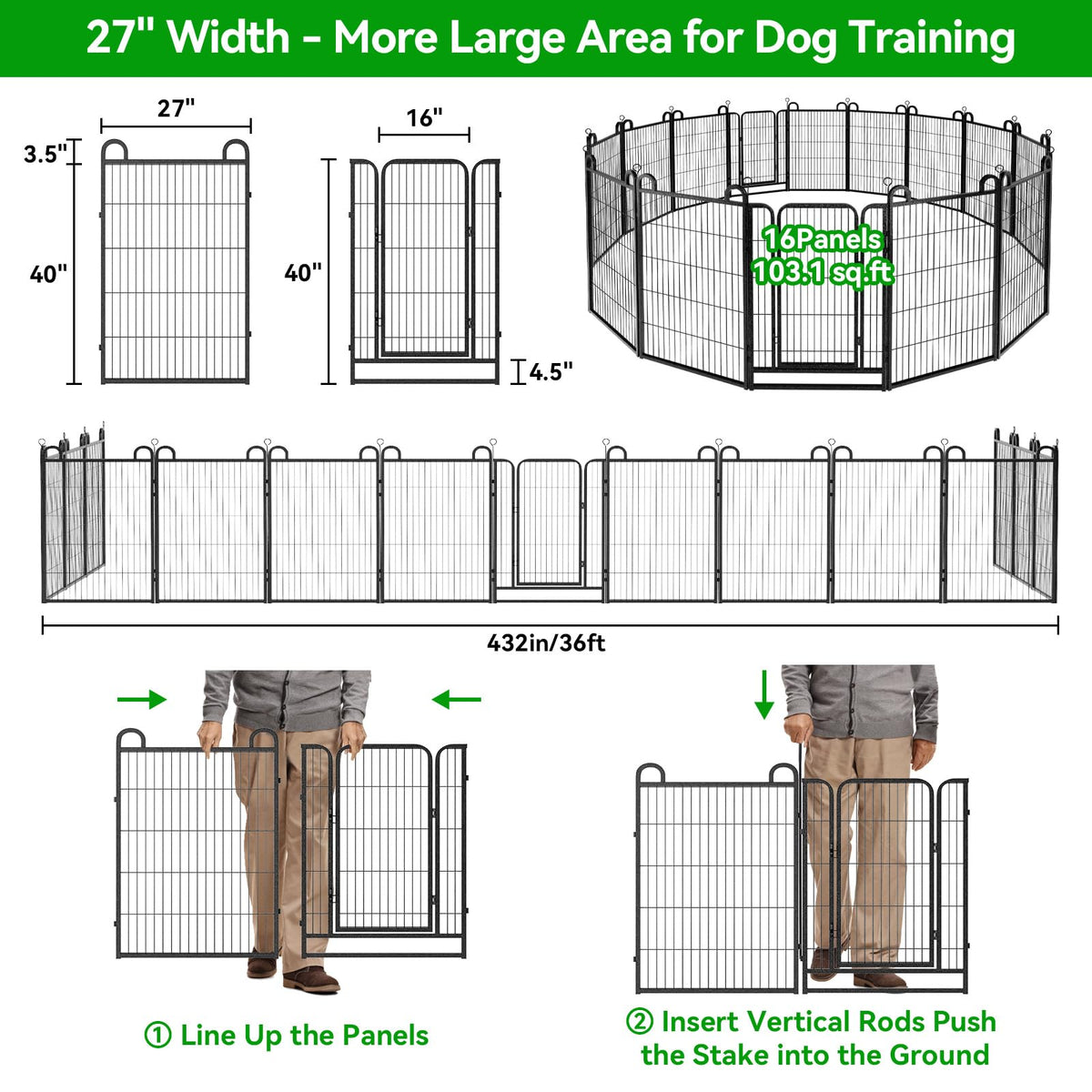 27" Width - More Large Area for Dog Training

27"

3.5"

40"

16"

40"

4.5"

16Panels
103.1 sq.ft

432in/36ft

① Line Up the Panels

② Insert Vertical Rods Push the Stake into the Ground