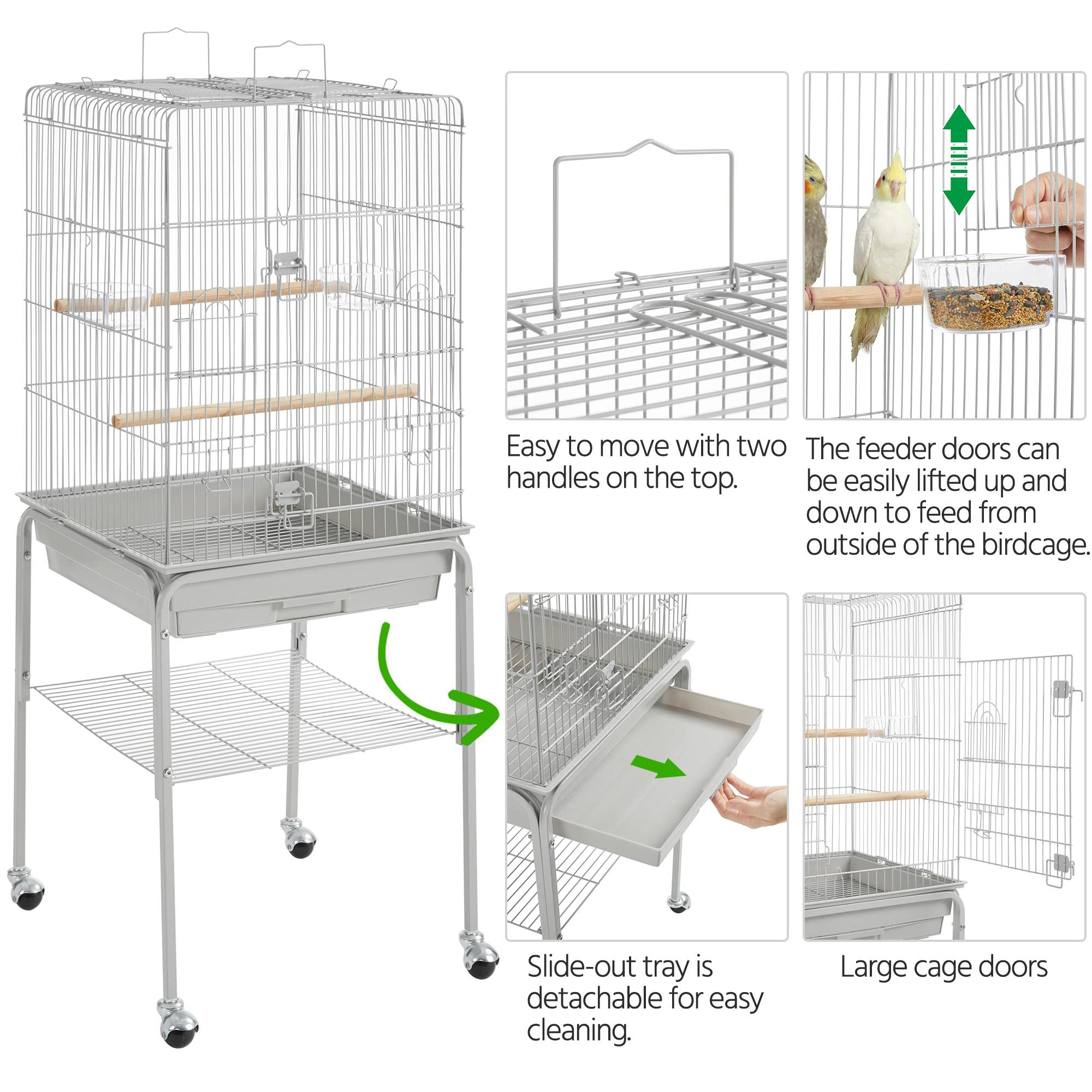 Easy to move with two handles on the top.

The feeder doors can be easily lifted up and down to feed from outside of the birdcage.

Slide-out tray is detachable for easy cleaning.

Large cage doors